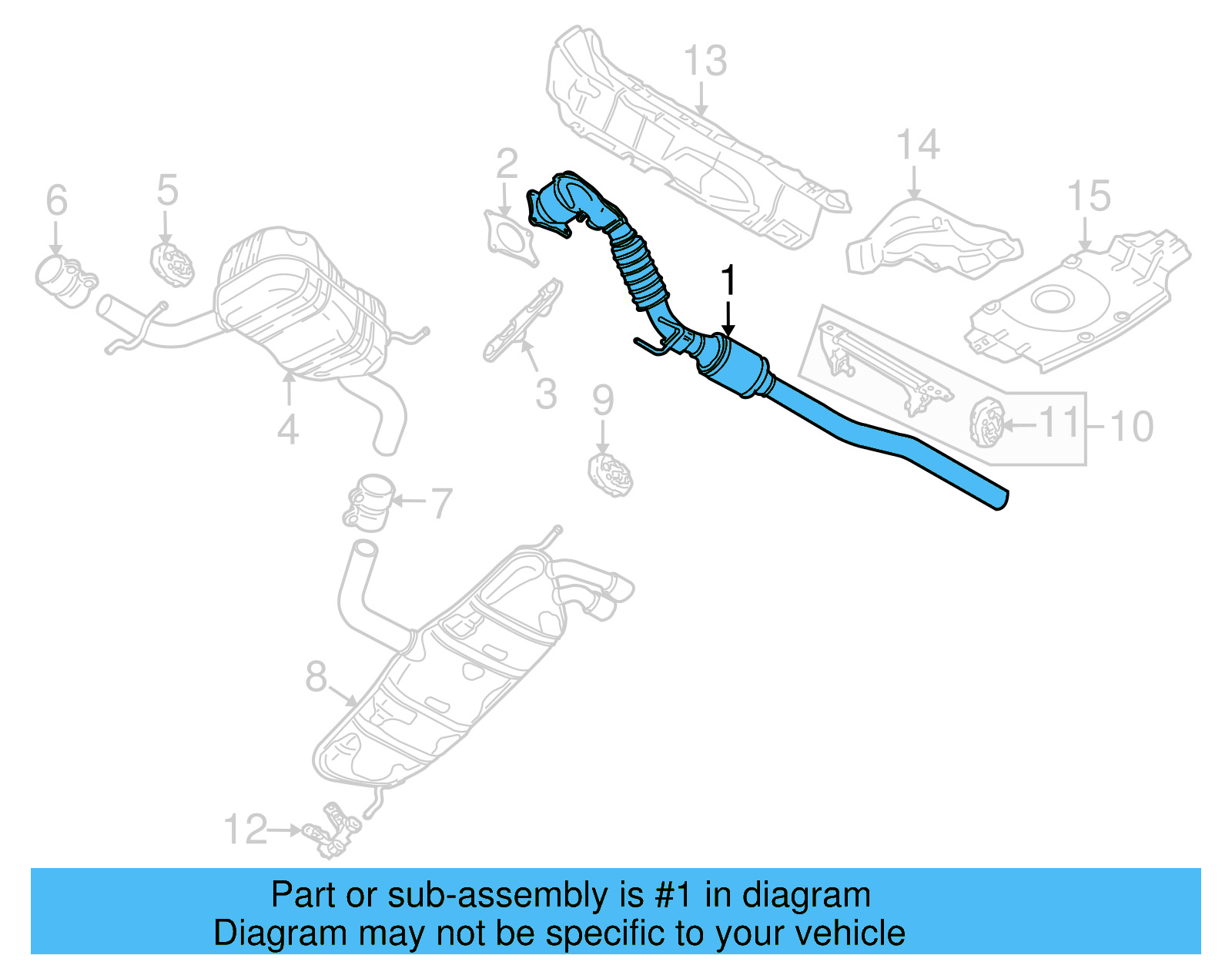 13
14
2
15
6
5
1
3
9
11
10
4
7
8
12

Part or sub-assembly is #1 in diagram
Diagram may not be specific to your vehicle