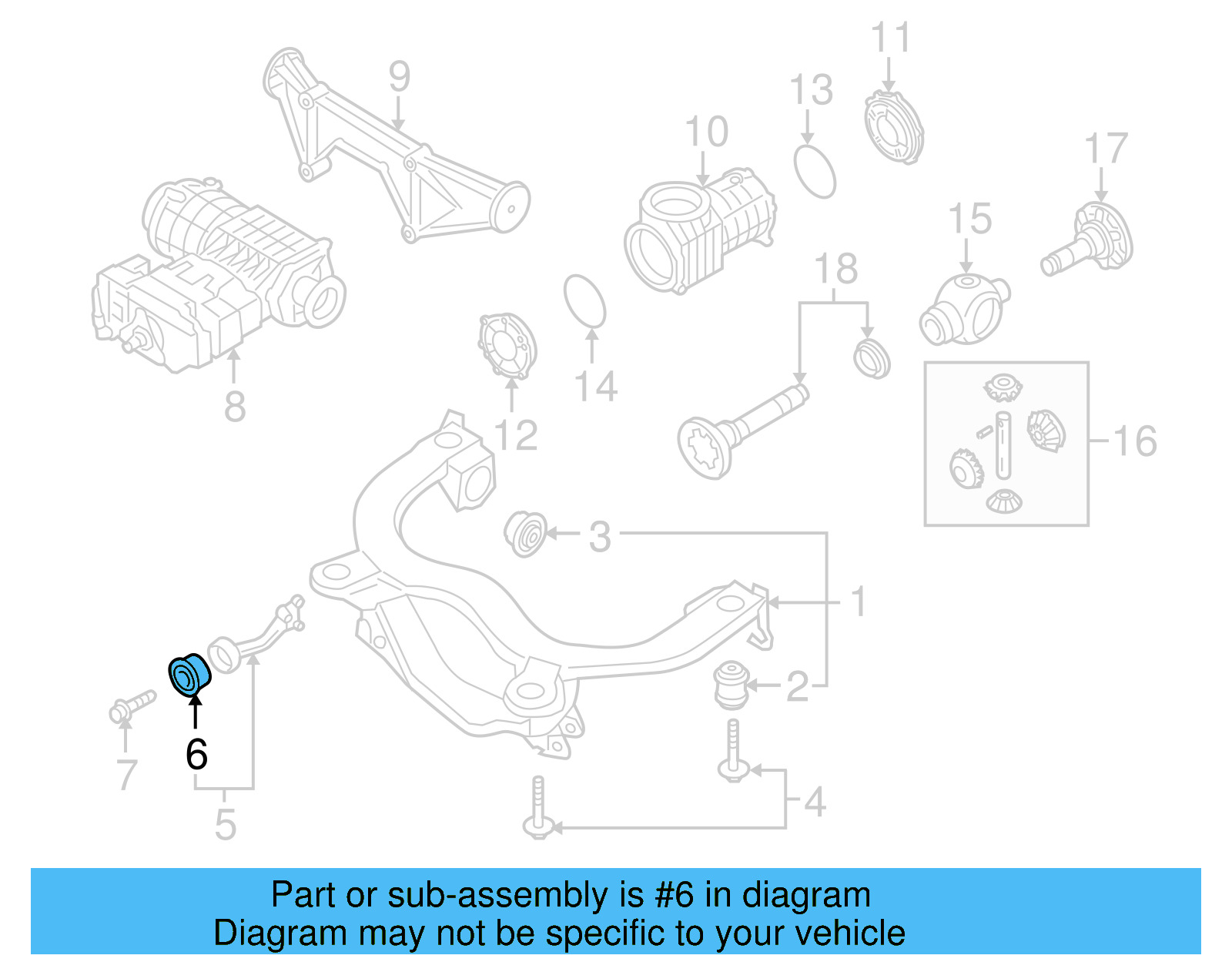 11
9
13
10
17
15
18
8
14
12
16
3
1
2
6
7
5
4

Part or sub-assembly is #6 in diagram
Diagram may not be specific to your vehicle