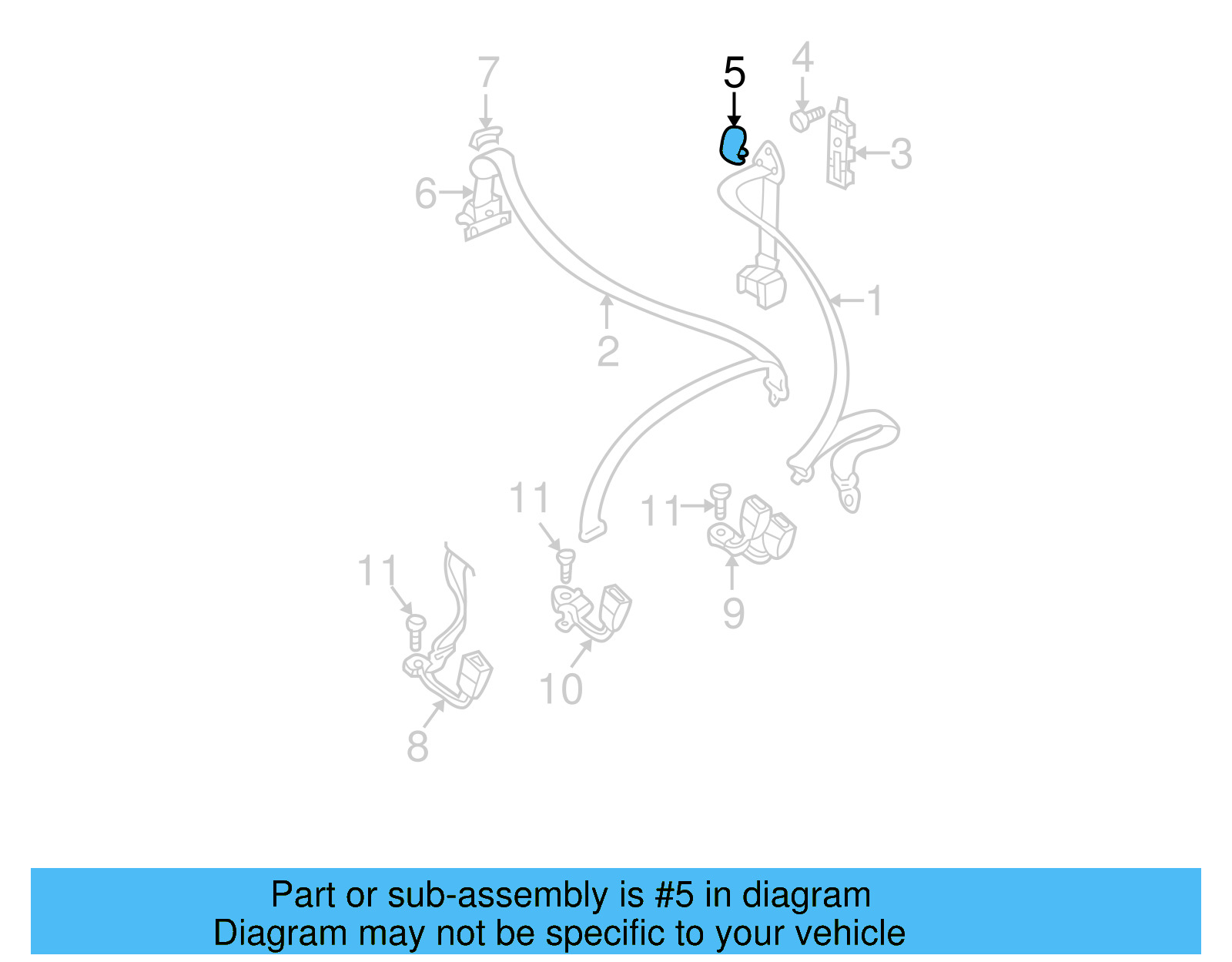 7
5
4
3
6
1
2
11
11
11
9
10
8

Part or sub-assembly is #5 in diagram
Diagram may not be specific to your vehicle