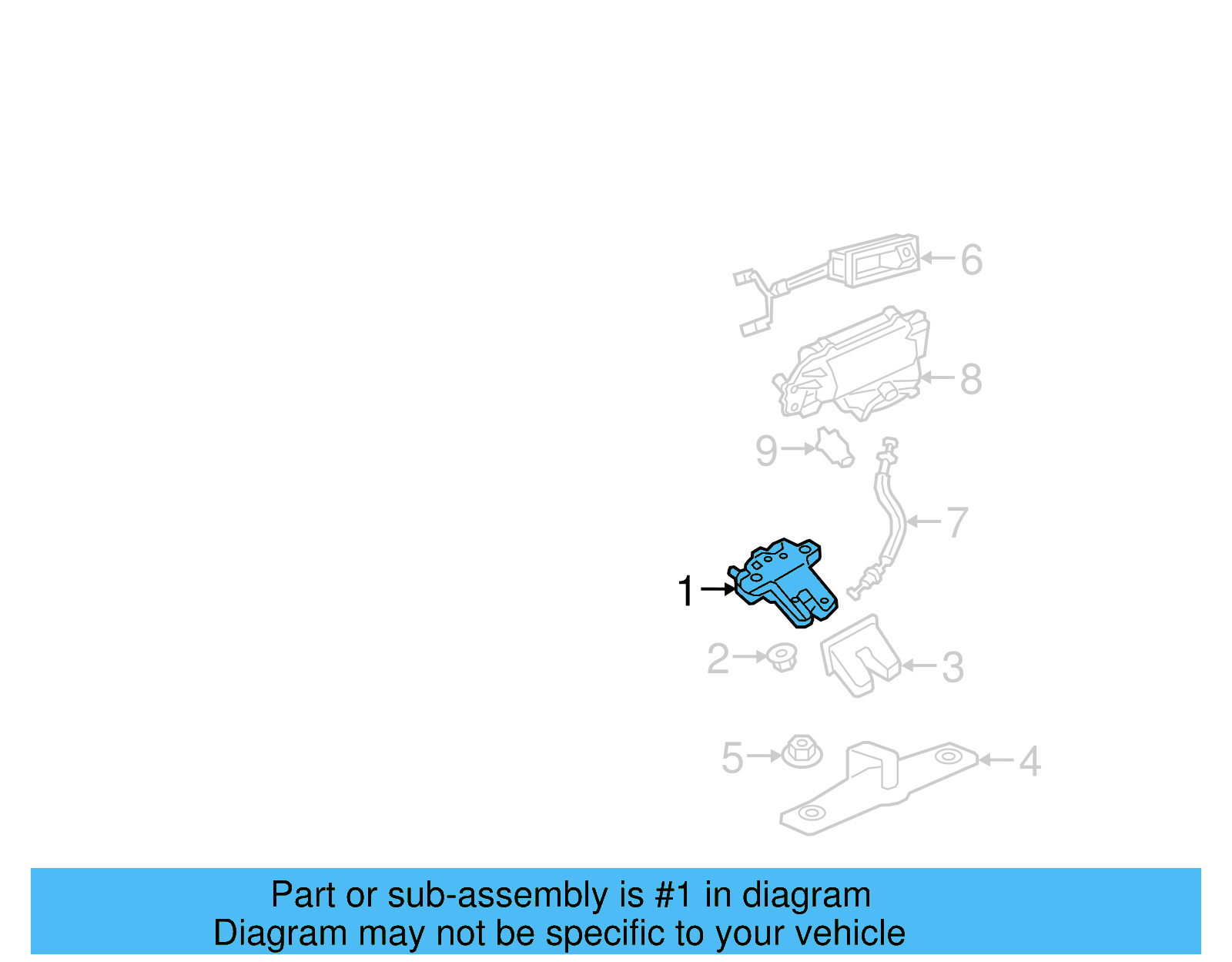 6
8
9
7
1
2
3
5
4

Part or sub-assembly is #1 in diagram
Diagram may not be specific to your vehicle