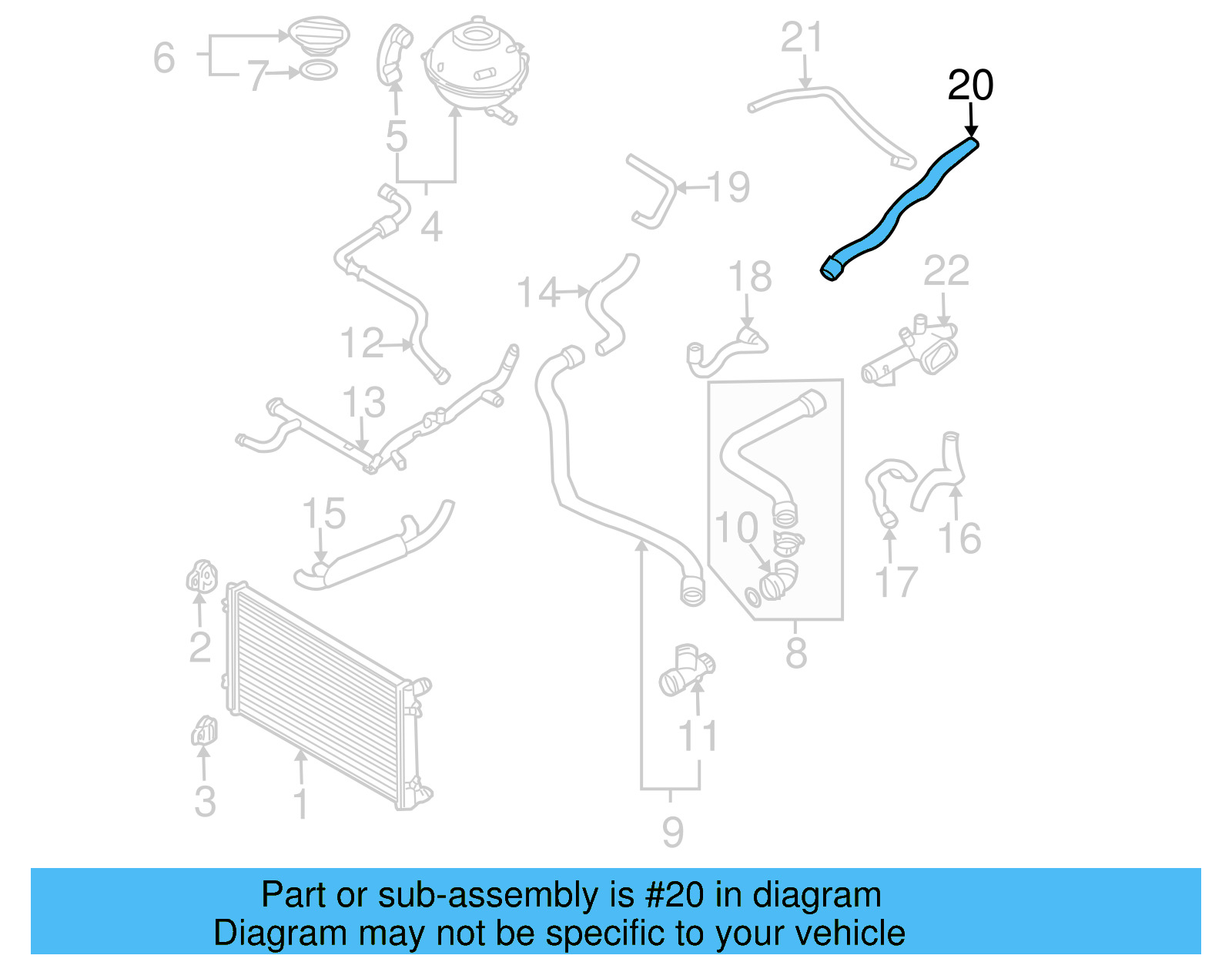 6
7
5
4
21
20
19
14
18
22
12
13
15
10
16
17
2
8
11
3
1
9

Part or sub-assembly is #20 in diagram
Diagram may not be specific to your vehicle