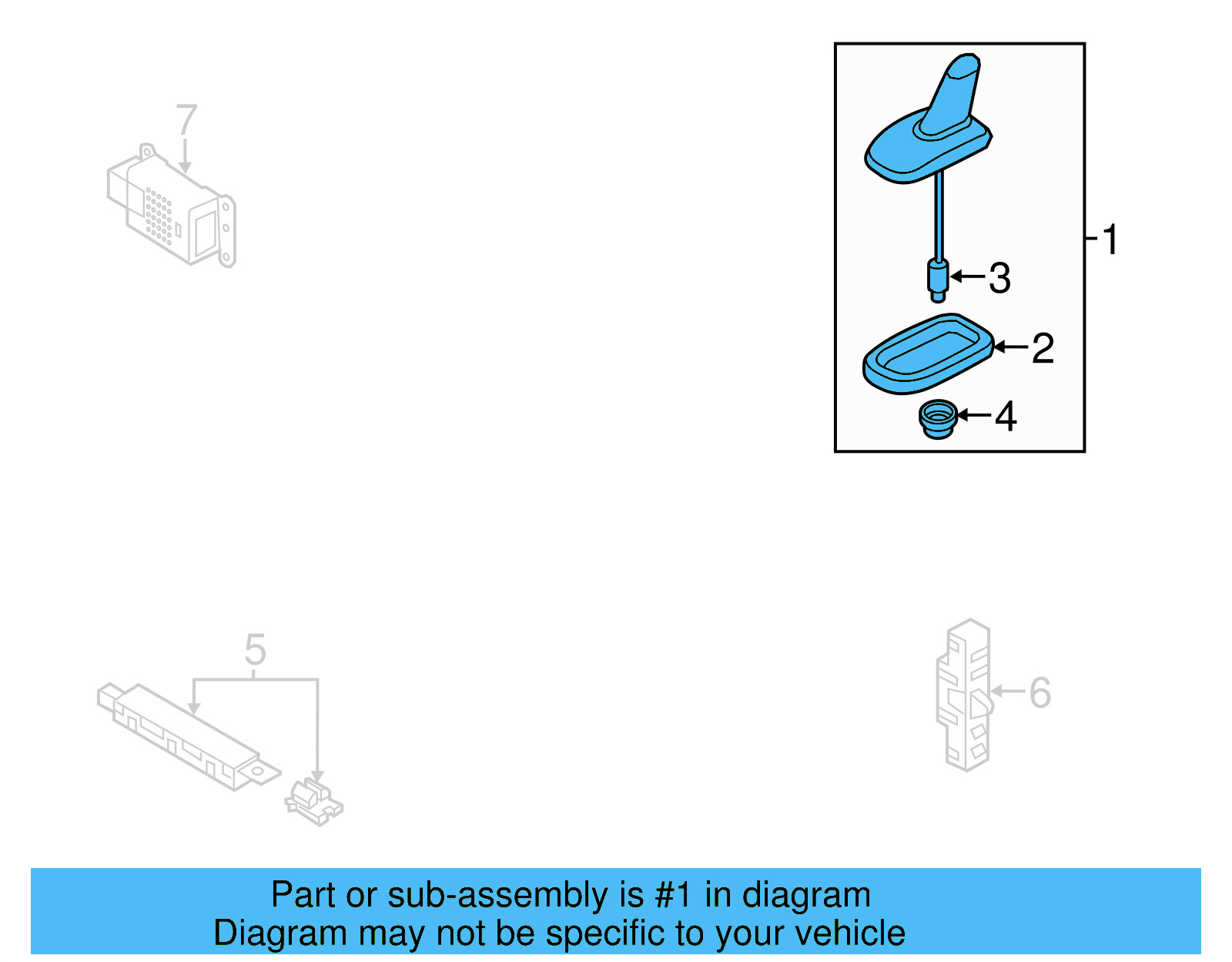 7

1

3

2

4

5

6

Part or sub-assembly is #1 in diagram
Diagram may not be specific to your vehicle