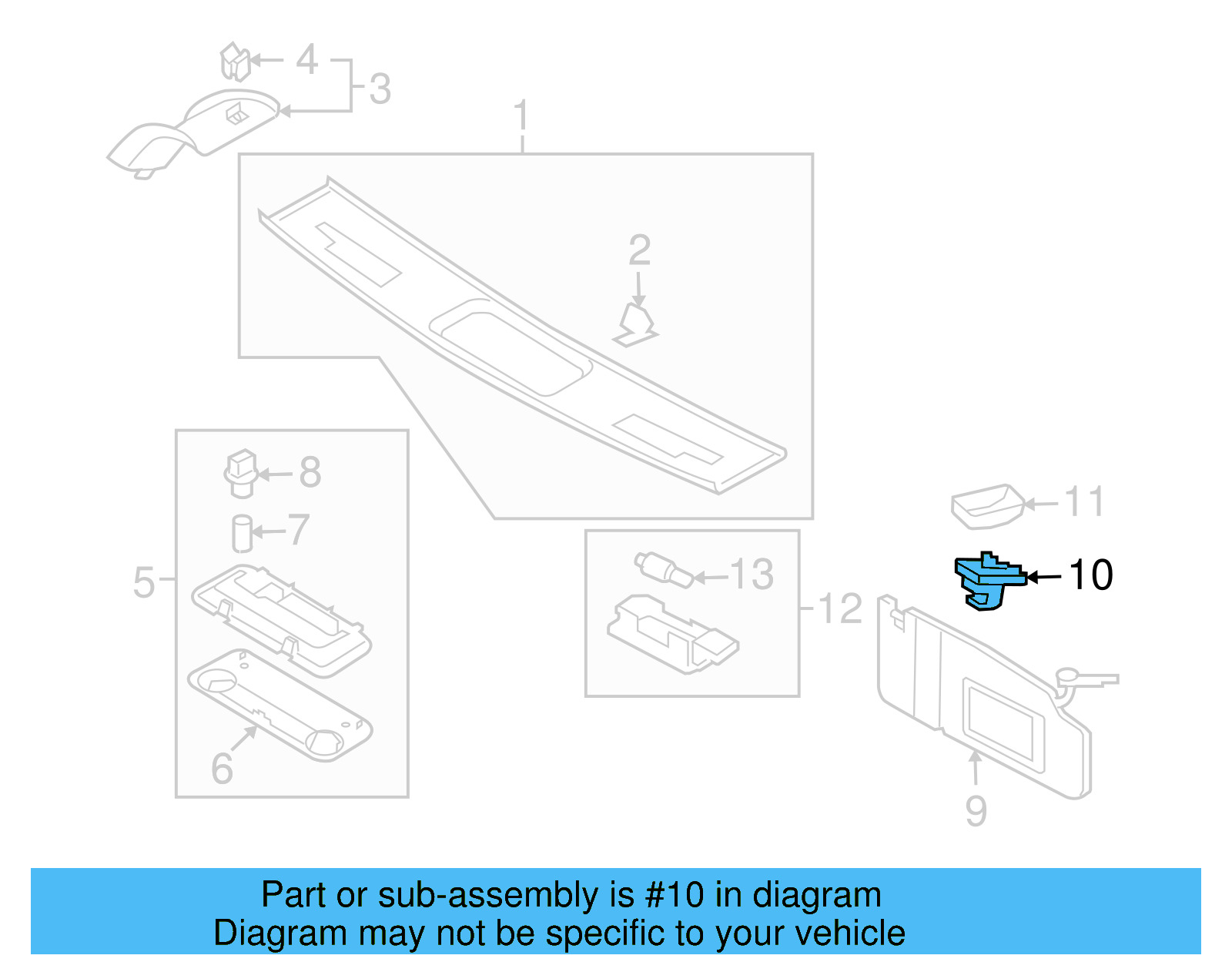 4
3
1
2
8
7
5
6
13
12
11
10
9

Part or sub-assembly is #10 in diagram
Diagram may not be specific to your vehicle