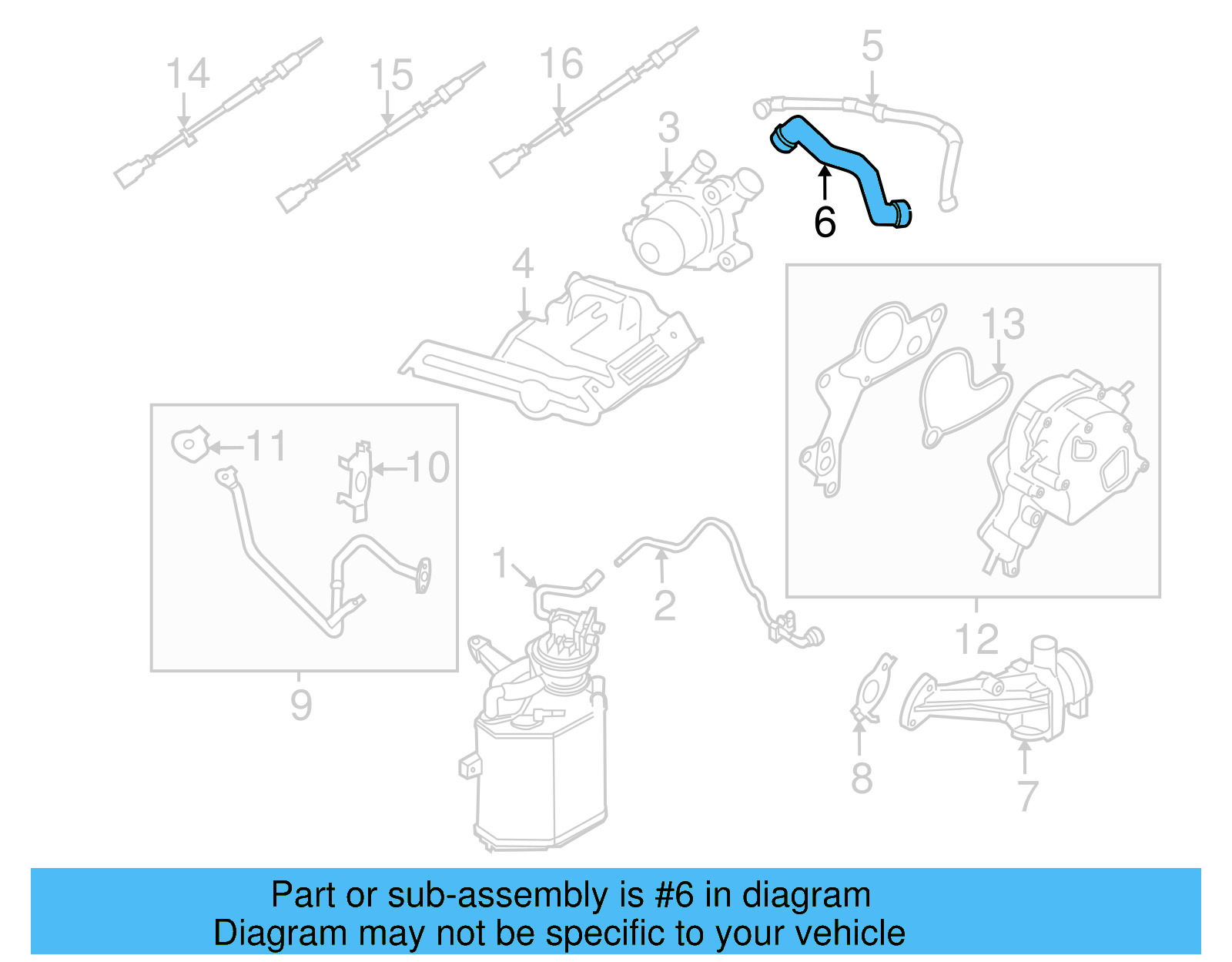 14
15
16
5
3
6
4
13
11
10
1
2
12
9
8
7

Part or sub-assembly is #6 in diagram
Diagram may not be specific to your vehicle