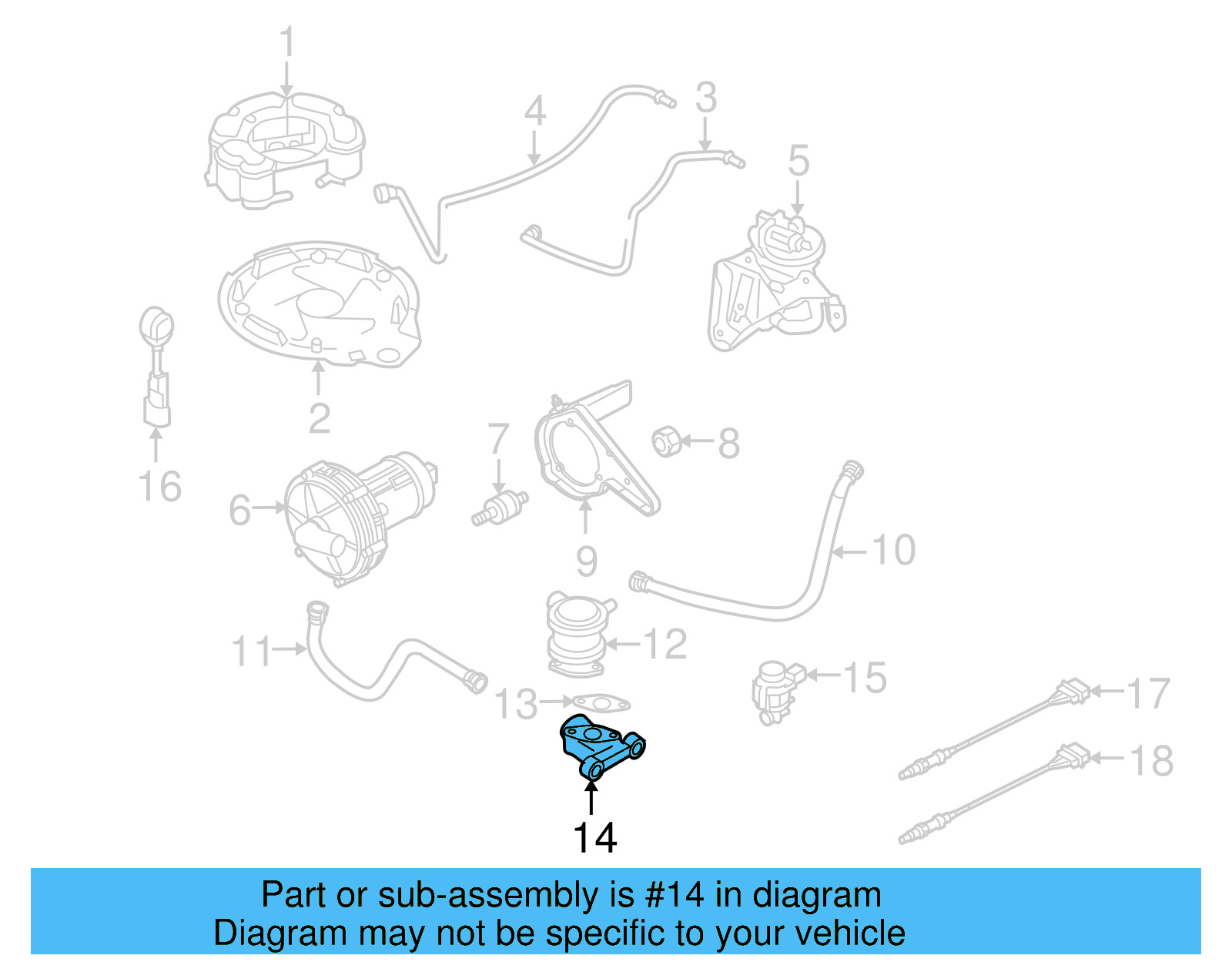 1
4
3
5
2
16
7
8
6
9
10
11
12
13
15
17
18
14

Part or sub-assembly is #14 in diagram
Diagram may not be specific to your vehicle