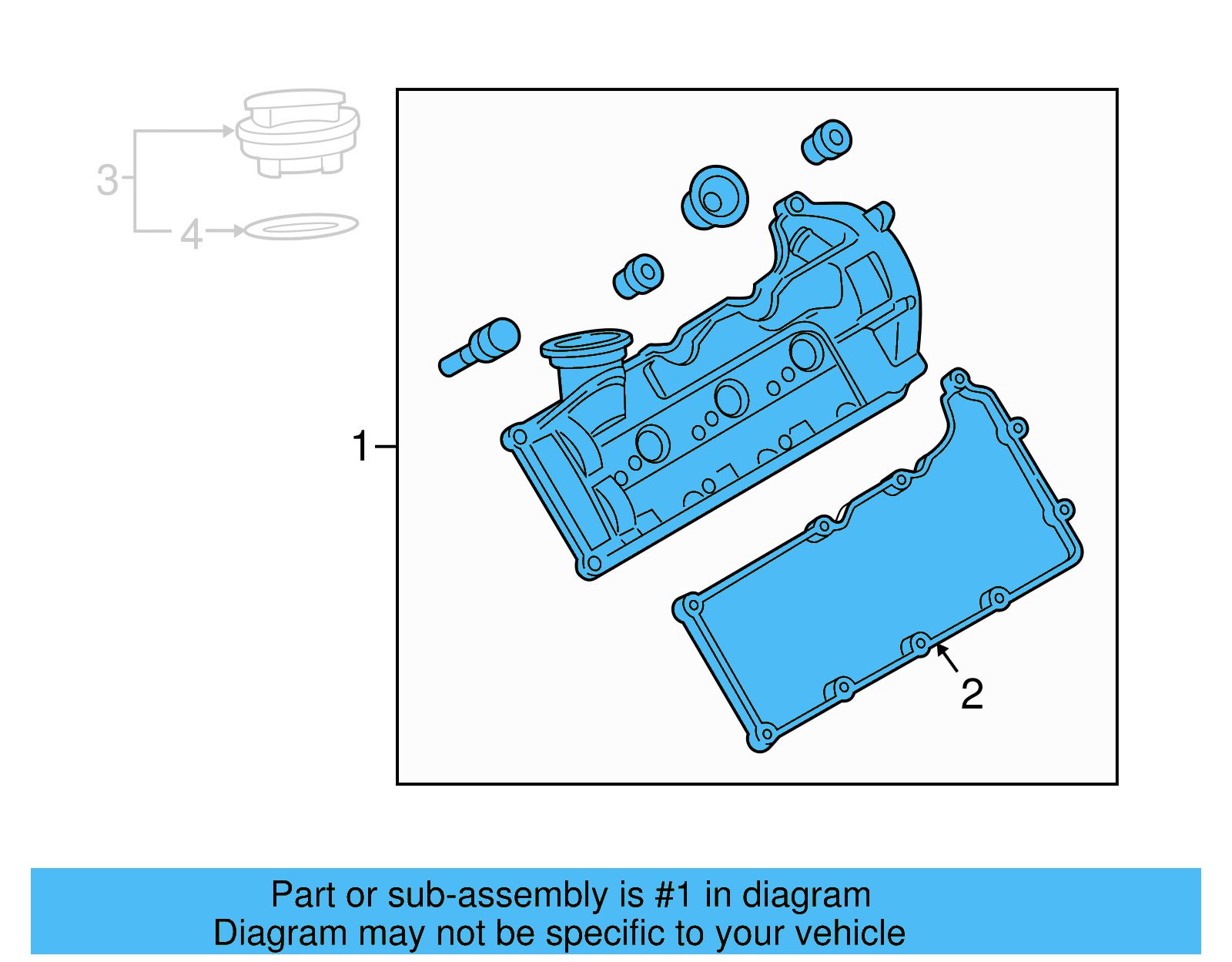 3
4
1
2
Part or sub-assembly is #1 in diagram
Diagram may not be specific to your vehicle