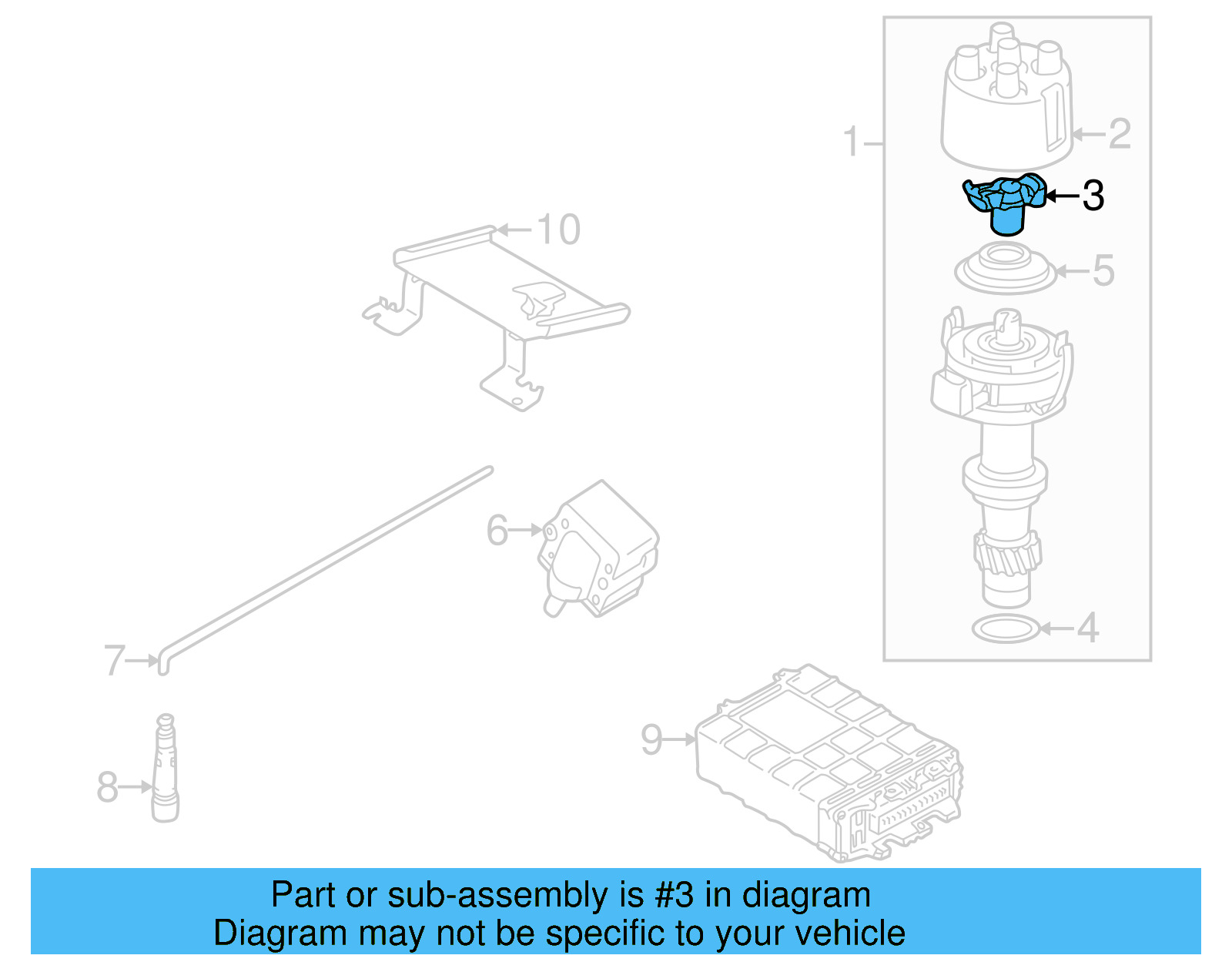 1
2
3
10
5
6
7
4
9
8

Part or sub-assembly is #3 in diagram
Diagram may not be specific to your vehicle