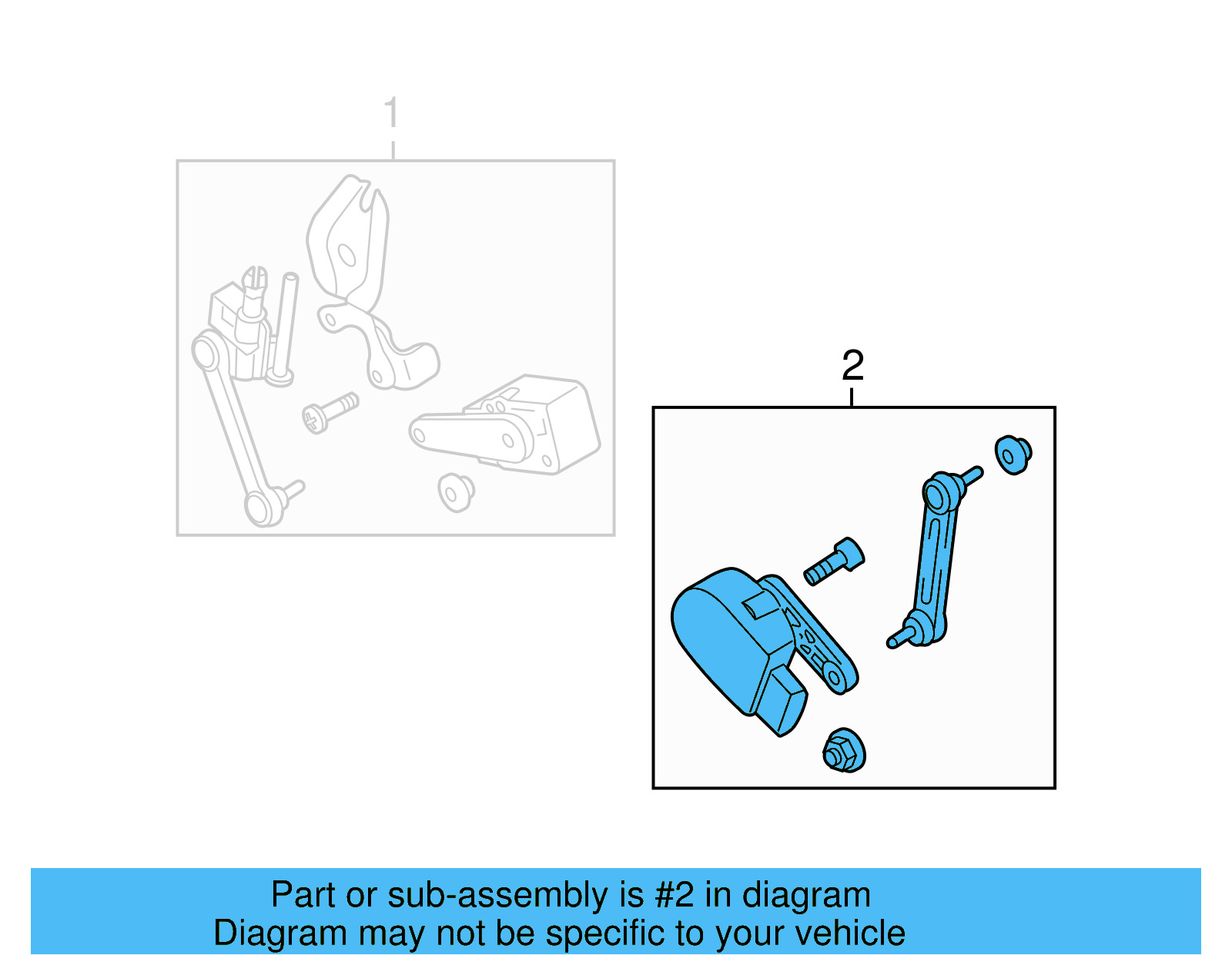 1

2

Part or sub-assembly is #2 in diagram
Diagram may not be specific to your vehicle