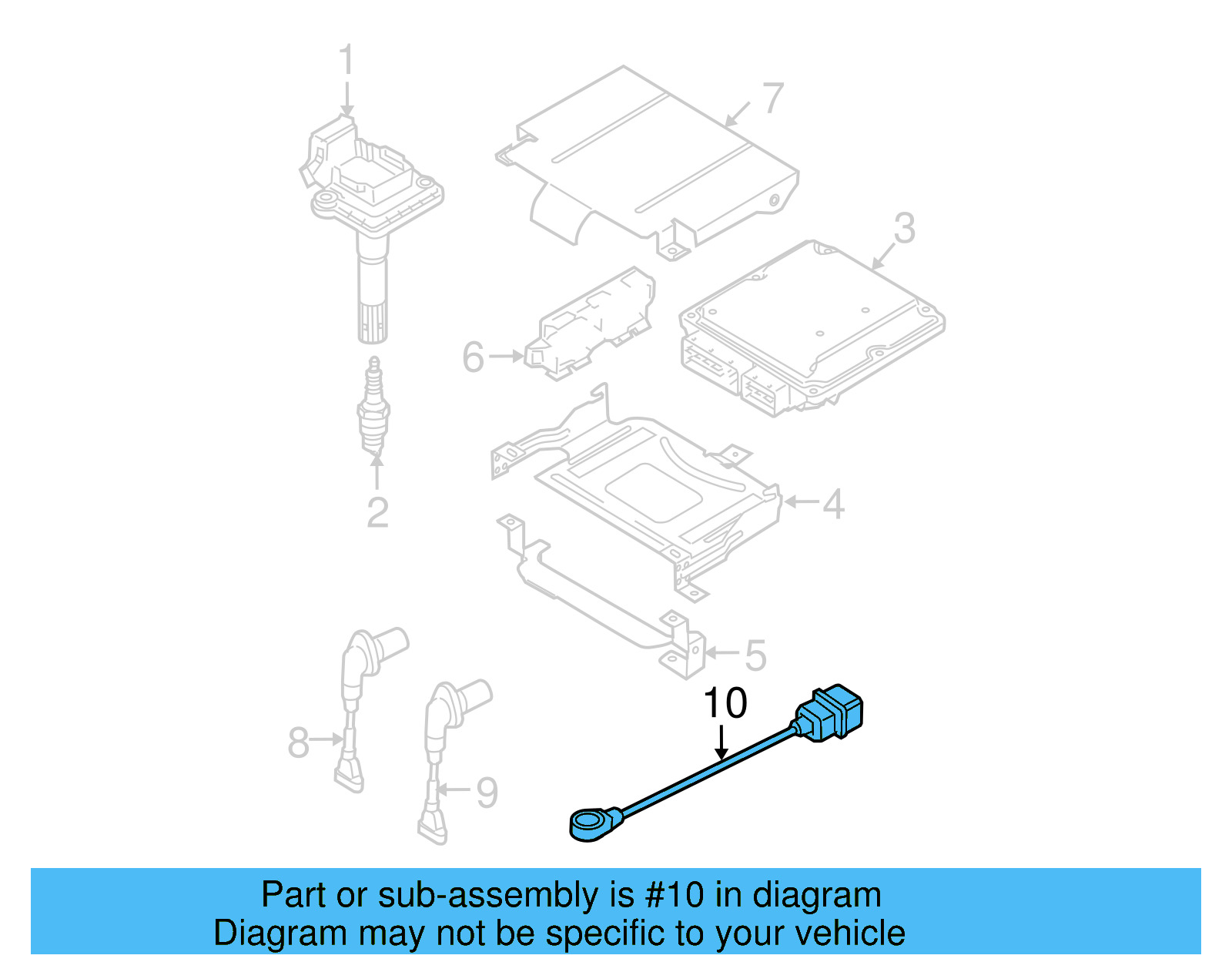 1
7
3
6
2
4
5
10
8
9

Part or sub-assembly is #10 in diagram
Diagram may not be specific to your vehicle