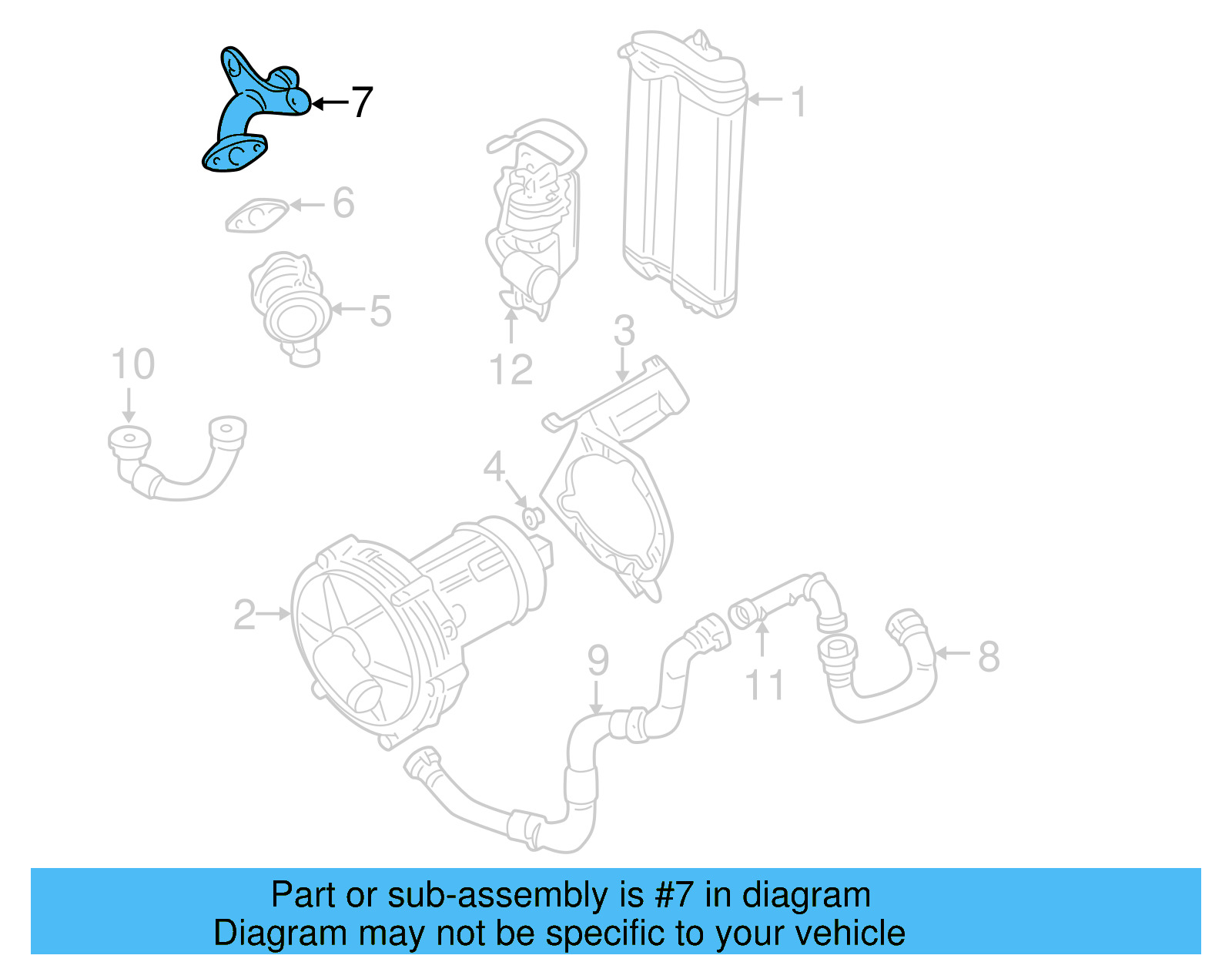 7
1
6
5
12
3
10
4
2
9
11
8

Part or sub-assembly is #7 in diagram
Diagram may not be specific to your vehicle