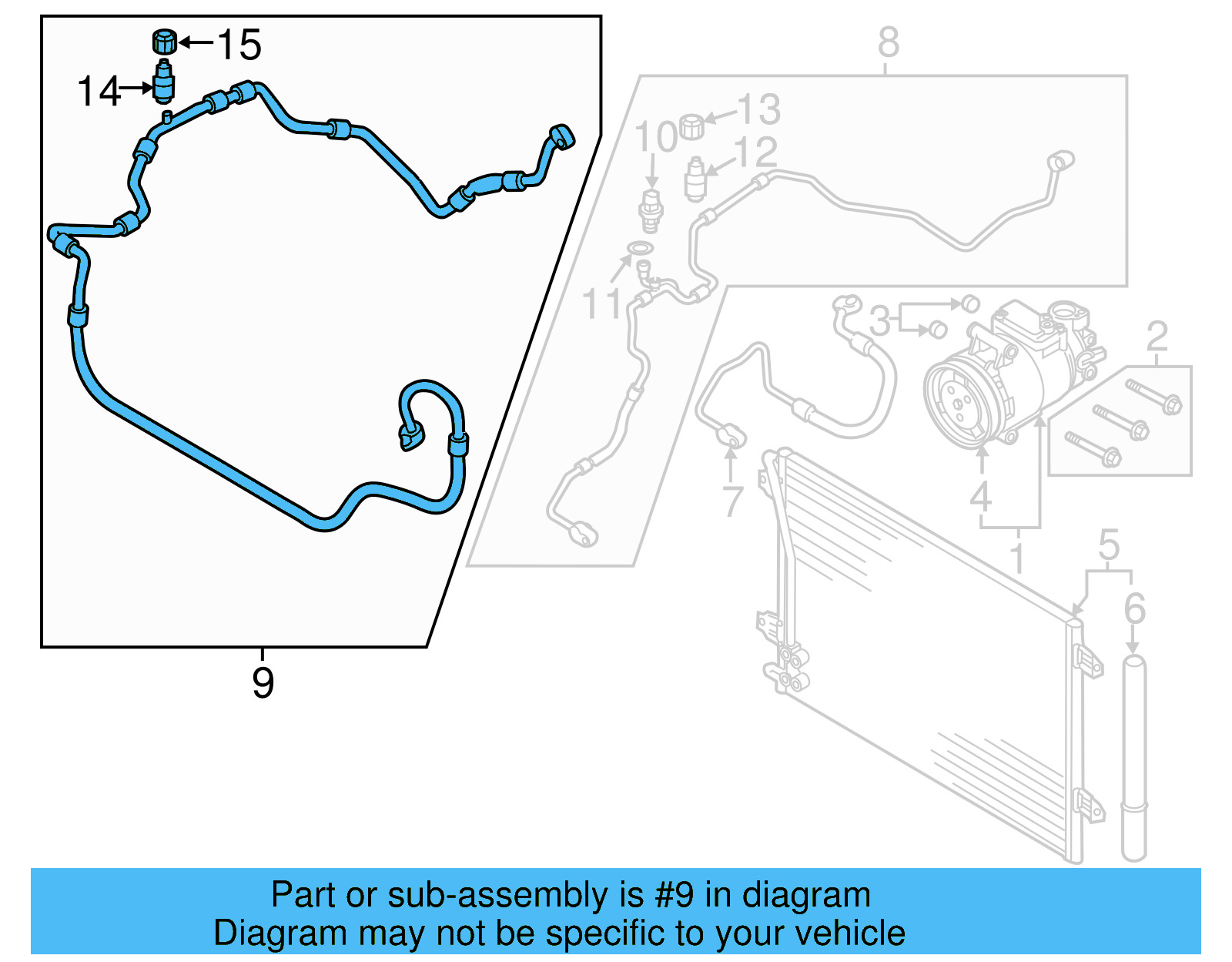 15
14
9
8
13
10
12
11
3
2
7
4
1
5
6

Part or sub-assembly is #9 in diagram
Diagram may not be specific to your vehicle