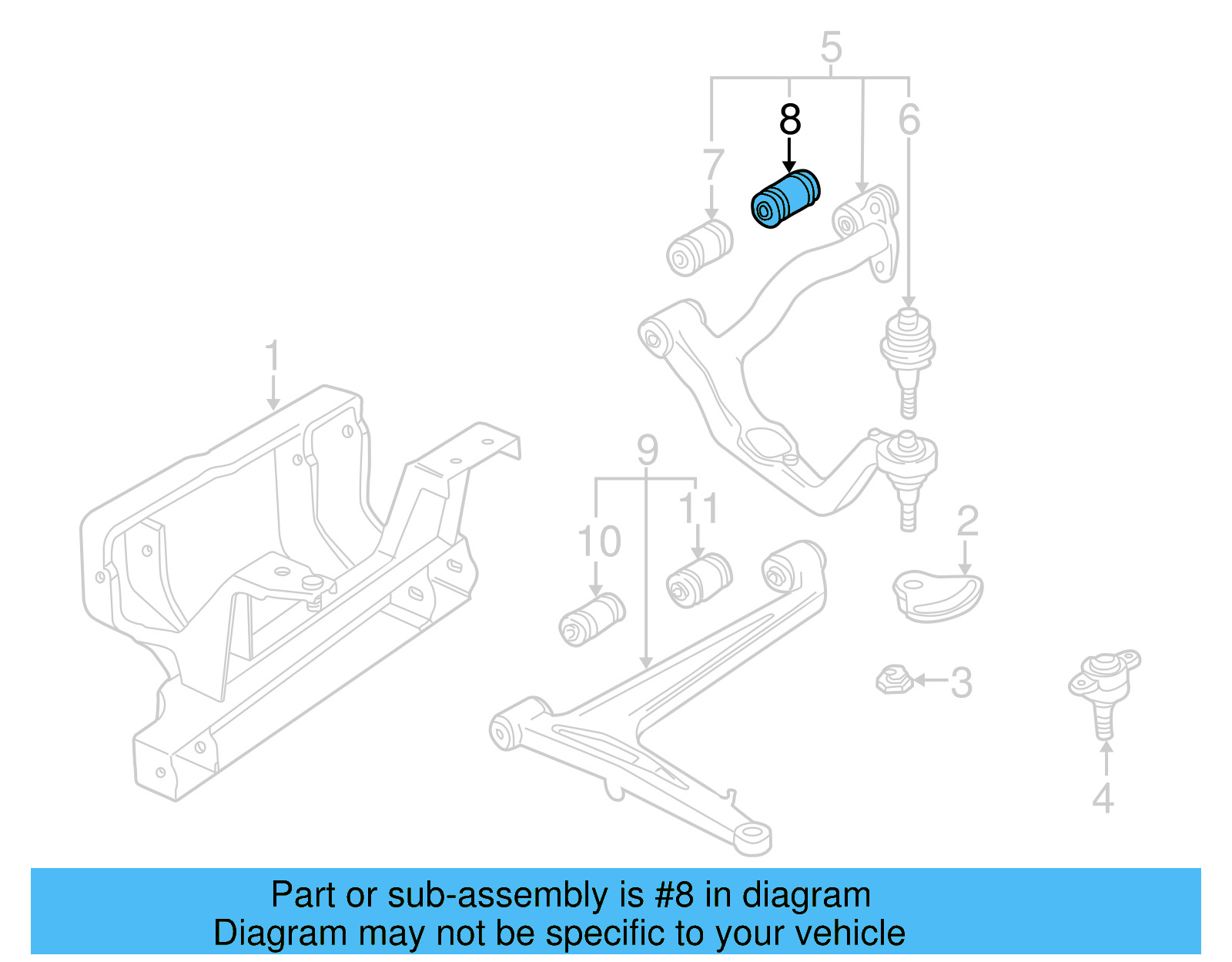 5
8
6
7
1
9
11
10
2
3
4

Part or sub-assembly is #8 in diagram
Diagram may not be specific to your vehicle