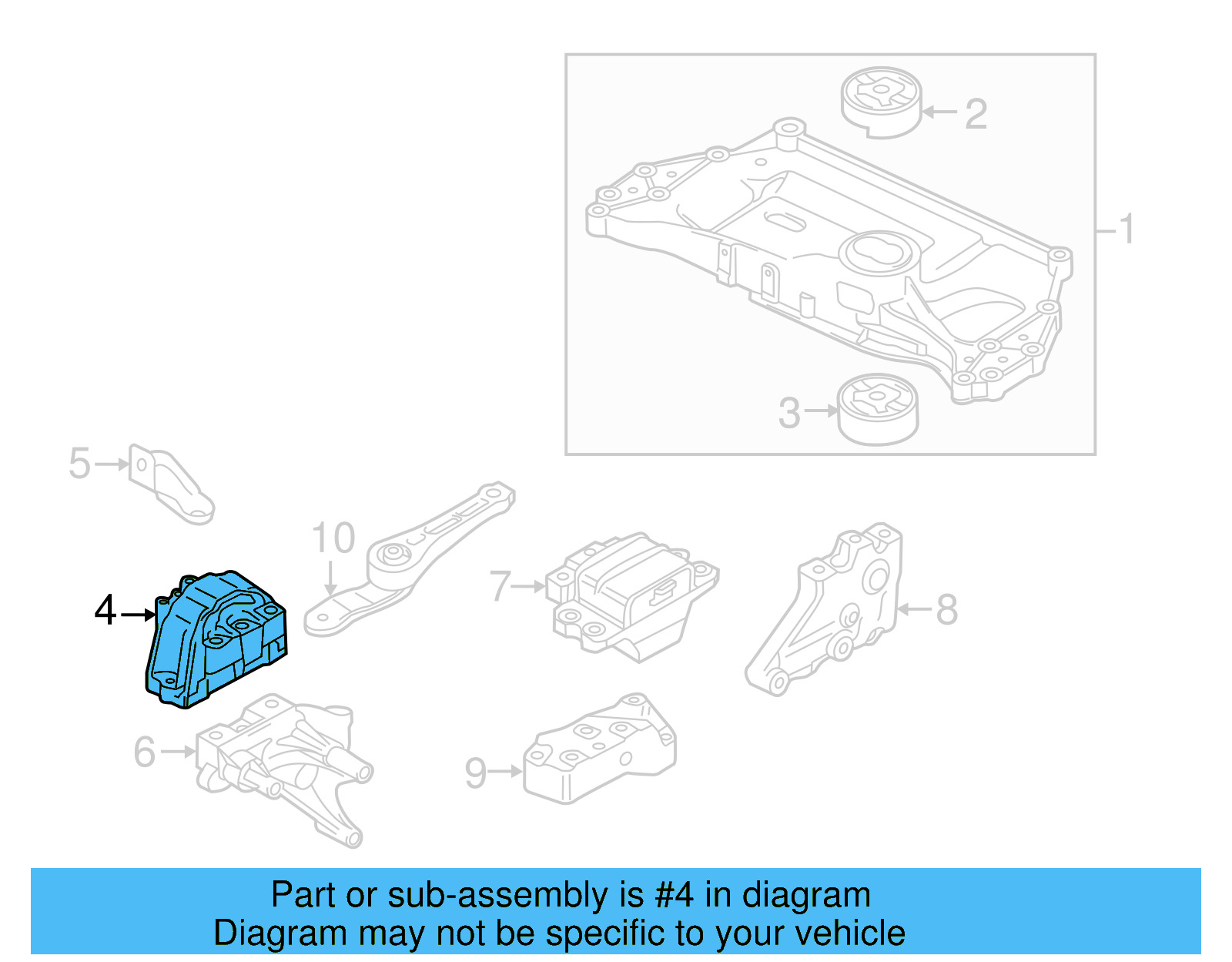 2
1
3
5
10
7
8
4
6
9

Part or sub-assembly is #4 in diagram
Diagram may not be specific to your vehicle