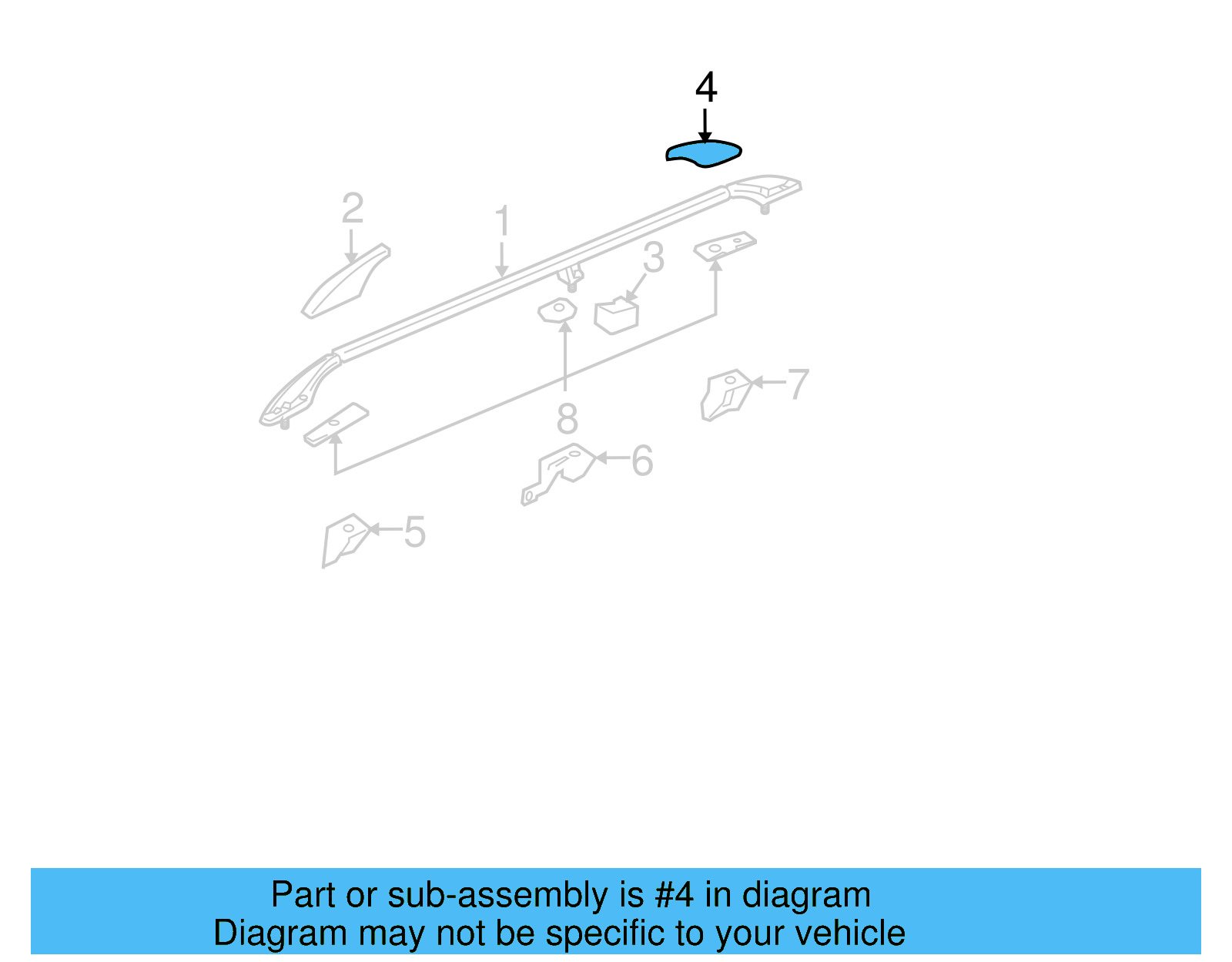 4

2

1

3

7

8

6

5

Part or sub-assembly is #4 in diagram
Diagram may not be specific to your vehicle