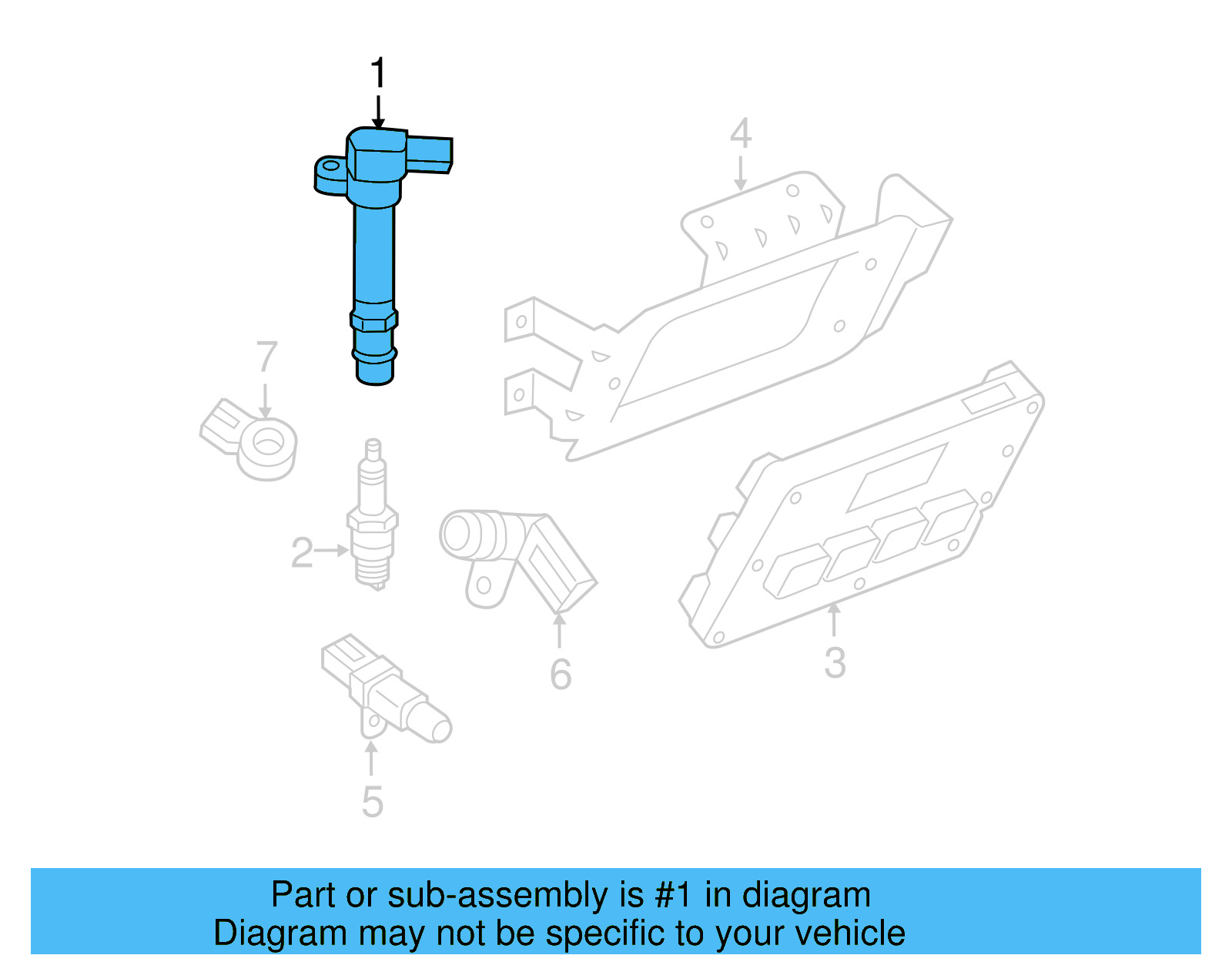 1

4

7

2

6

3

5

Part or sub-assembly is #1 in diagram
Diagram may not be specific to your vehicle