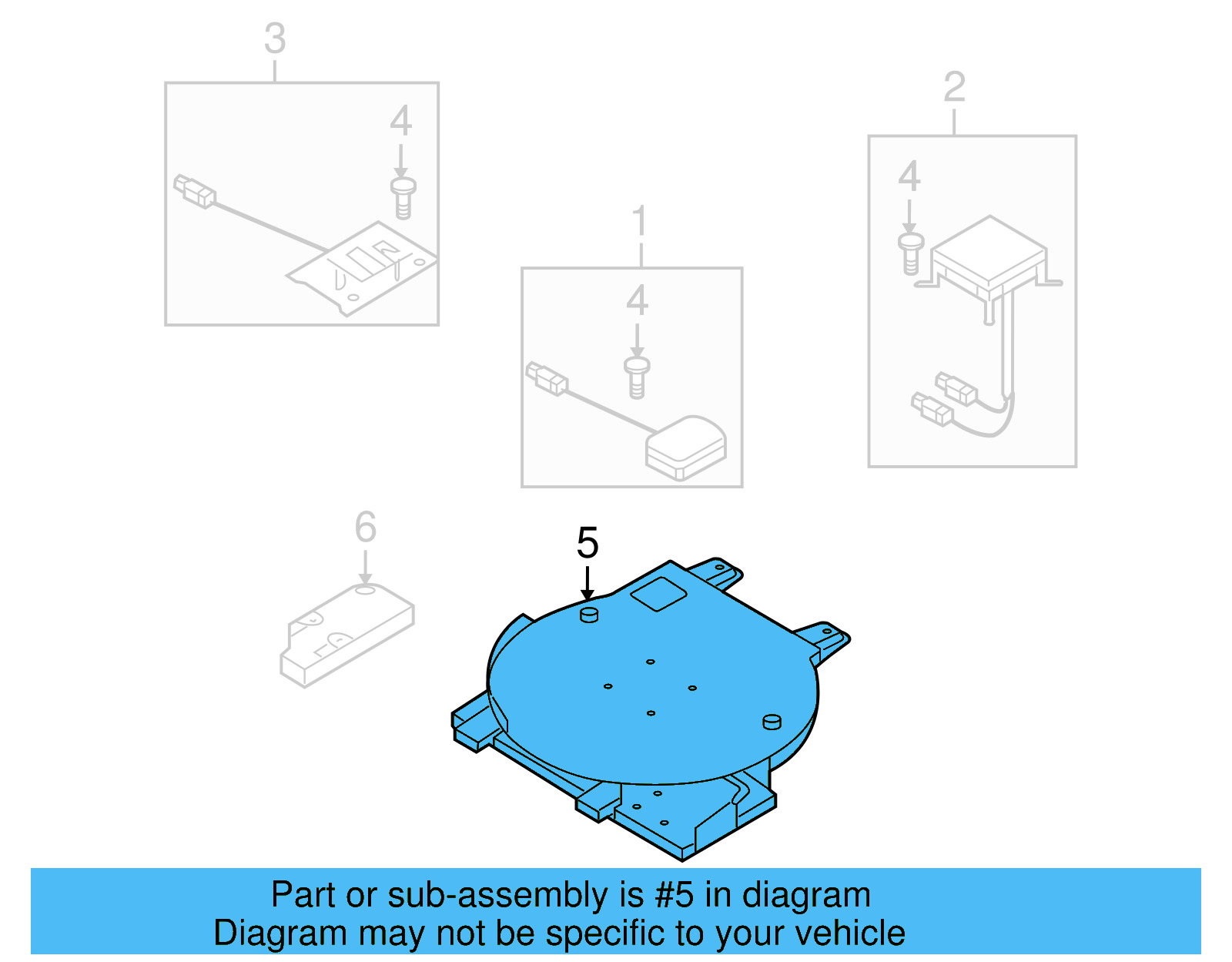 3

4

2

4

1

4

6

5

Part or sub-assembly is #5 in diagram
Diagram may not be specific to your vehicle