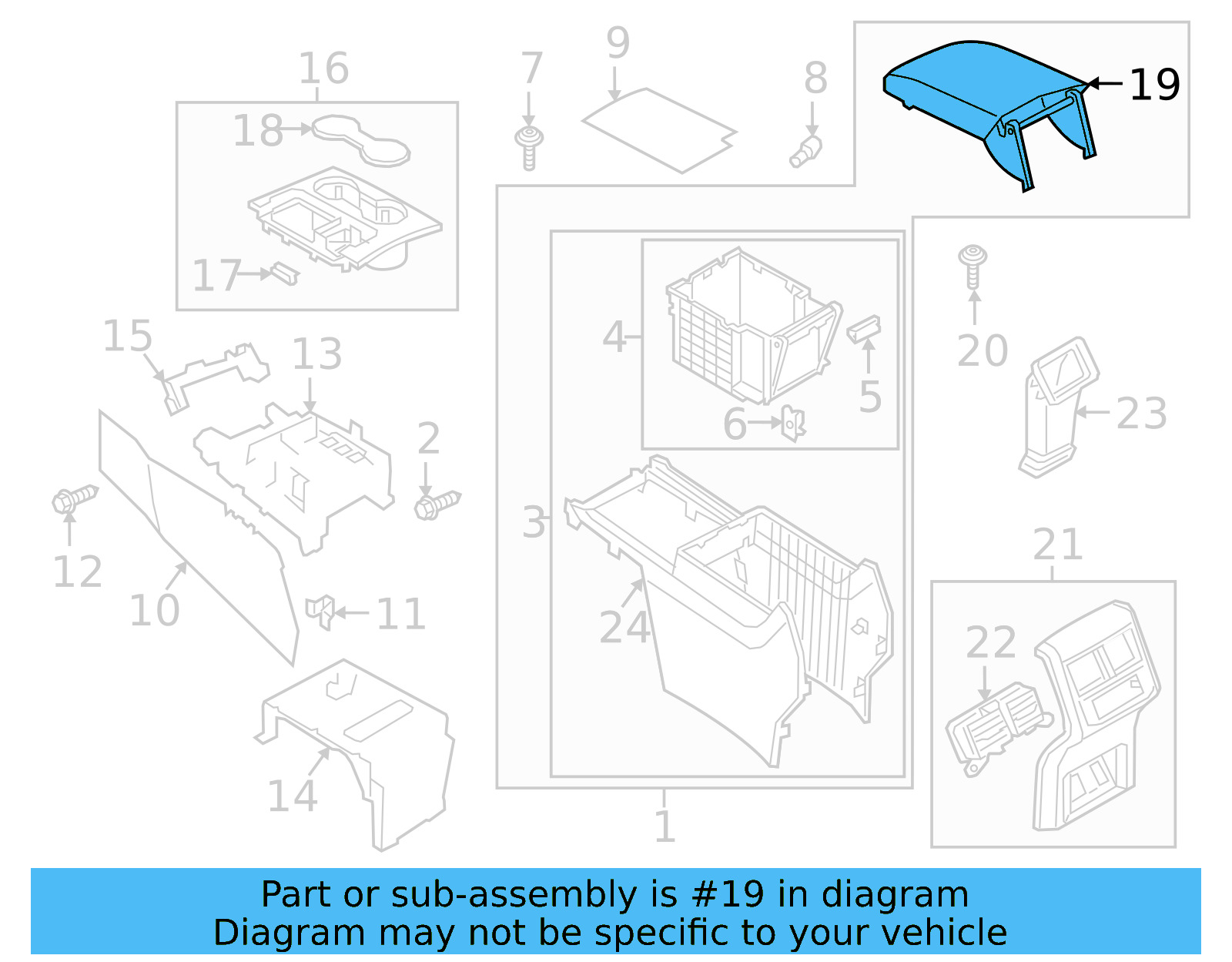 16
18
17
7
9
8
19
15
13
2
12
10
11
14
4
5
6
3
24
1
20
23
21
22

Part or sub-assembly is #19 in diagram
Diagram may not be specific to your vehicle