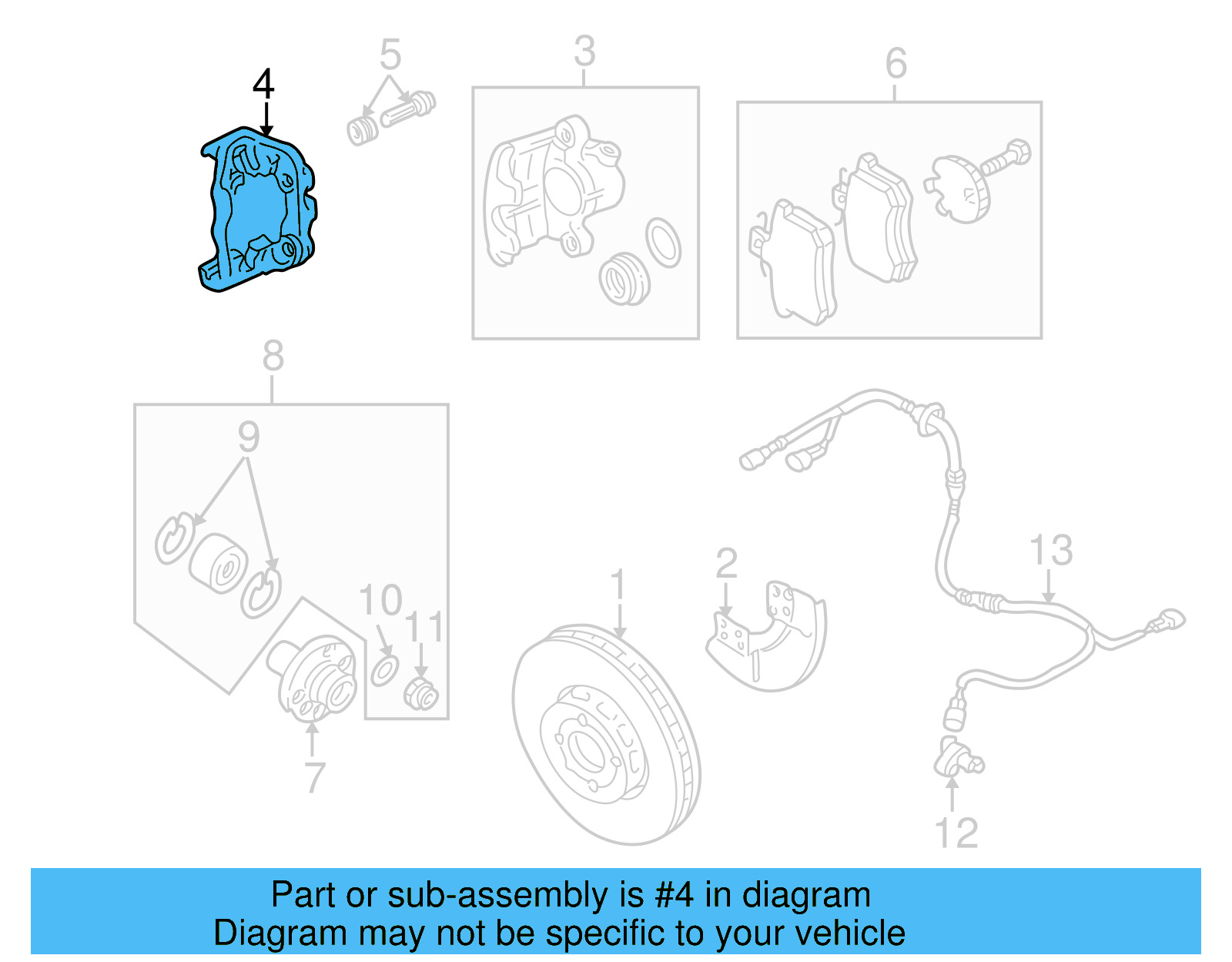 4
5
3
6
8
9
10
11
7
1
2
13
12

Part or sub-assembly is #4 in diagram
Diagram may not be specific to your vehicle