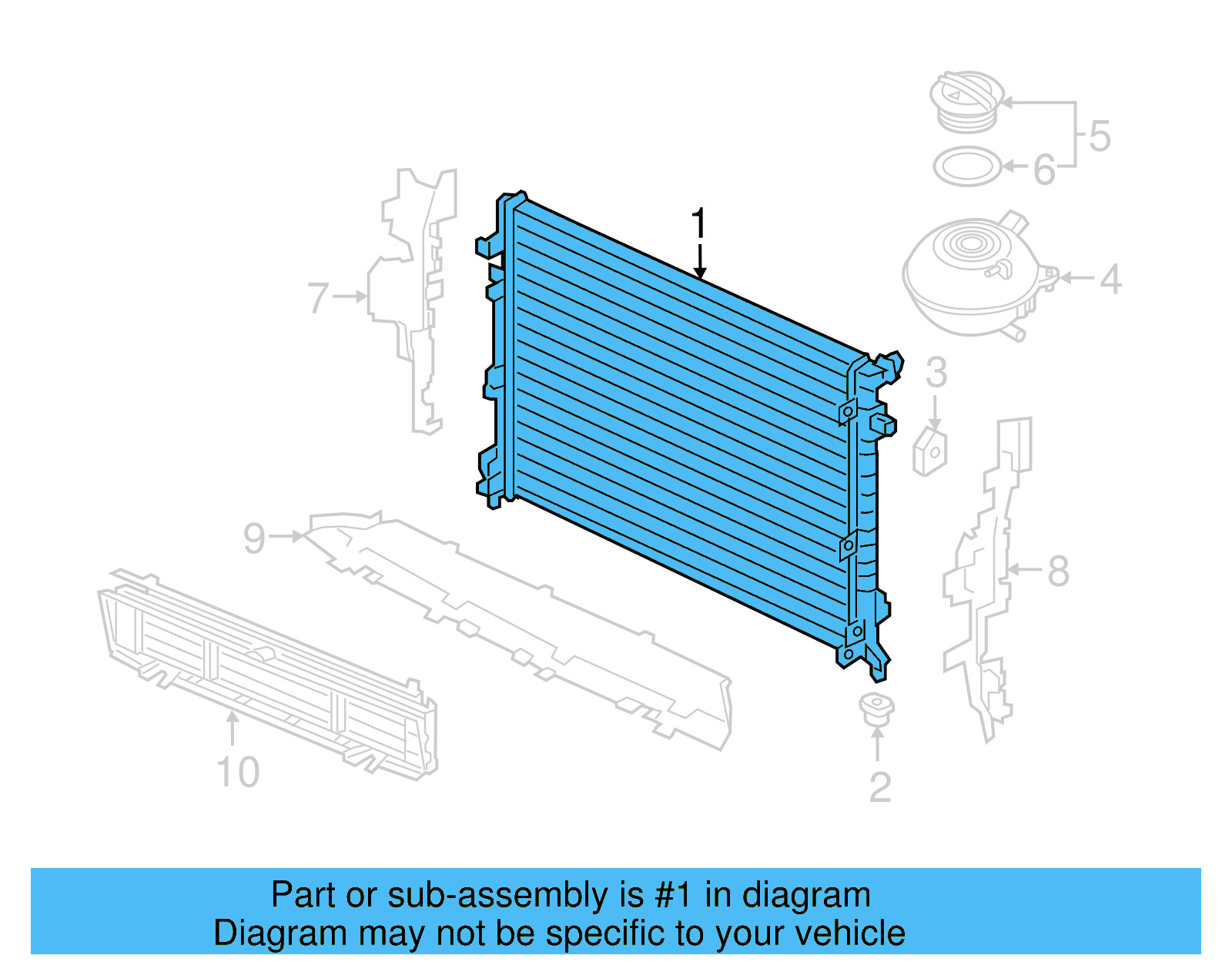 5
6
1
4
7
3
9
8
10
2

Part or sub-assembly is #1 in diagram
Diagram may not be specific to your vehicle