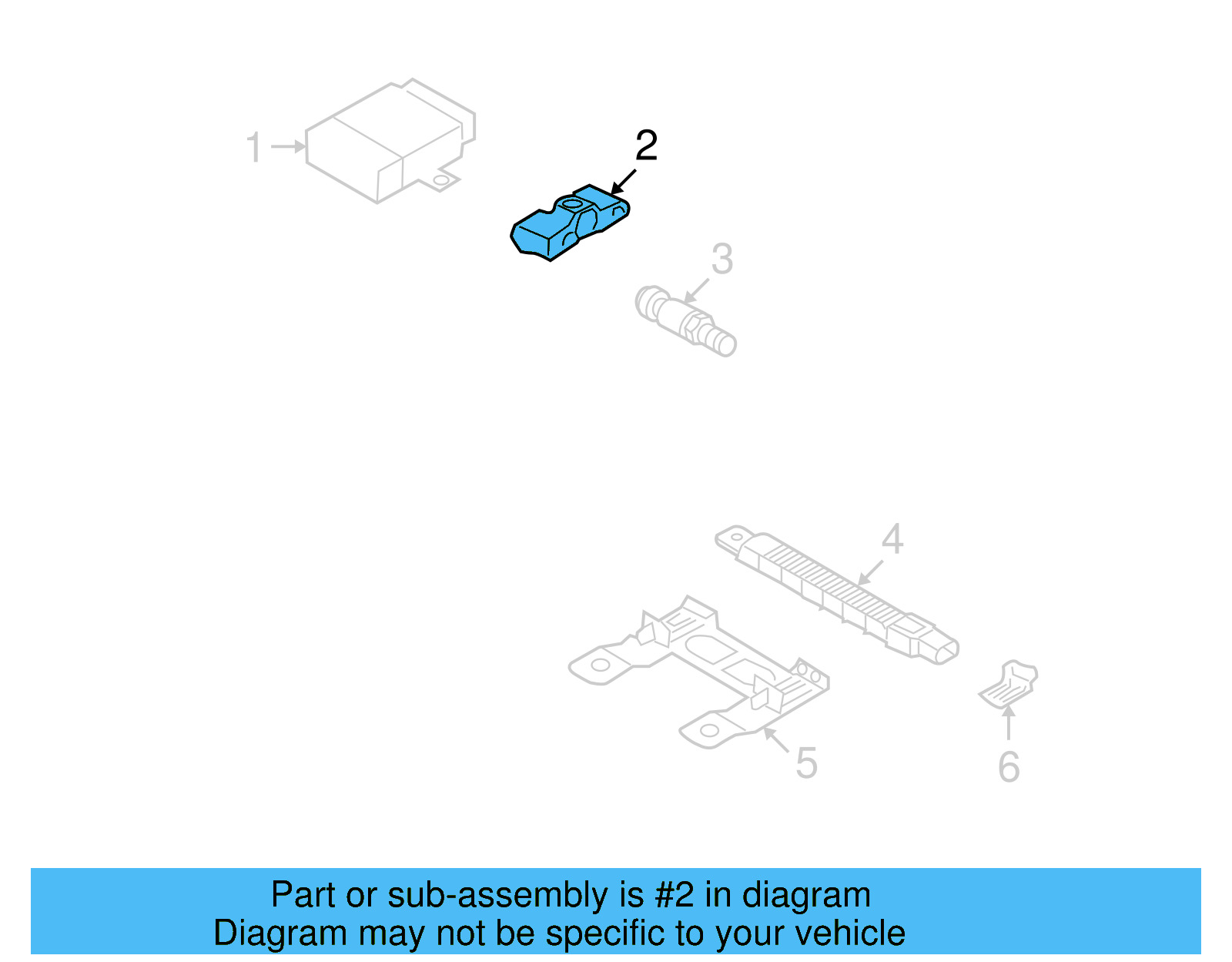 1
2
3
4
5
6

Part or sub-assembly is #2 in diagram
Diagram may not be specific to your vehicle