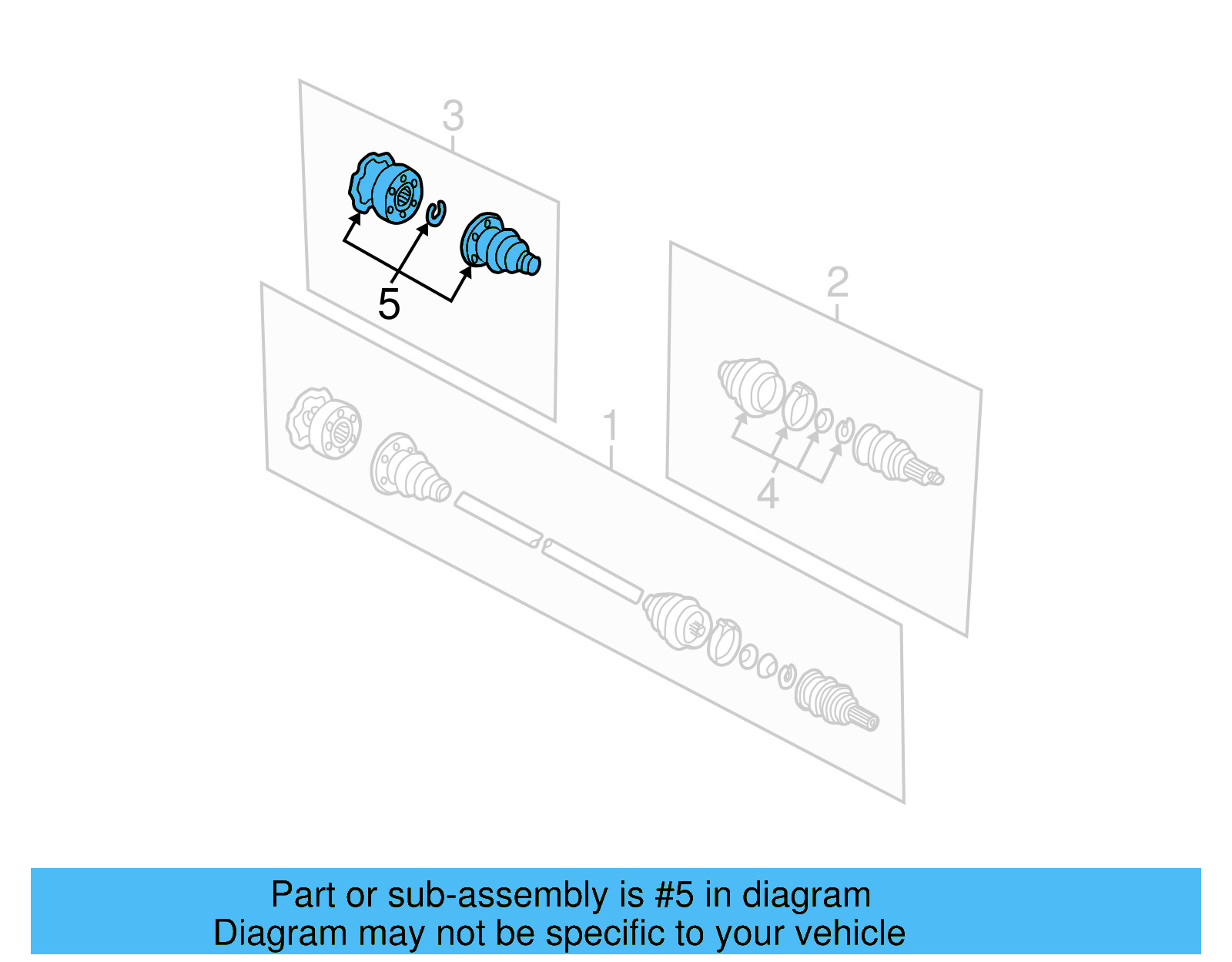 3

5

2

1

4

Part or sub-assembly is #5 in diagram
Diagram may not be specific to your vehicle