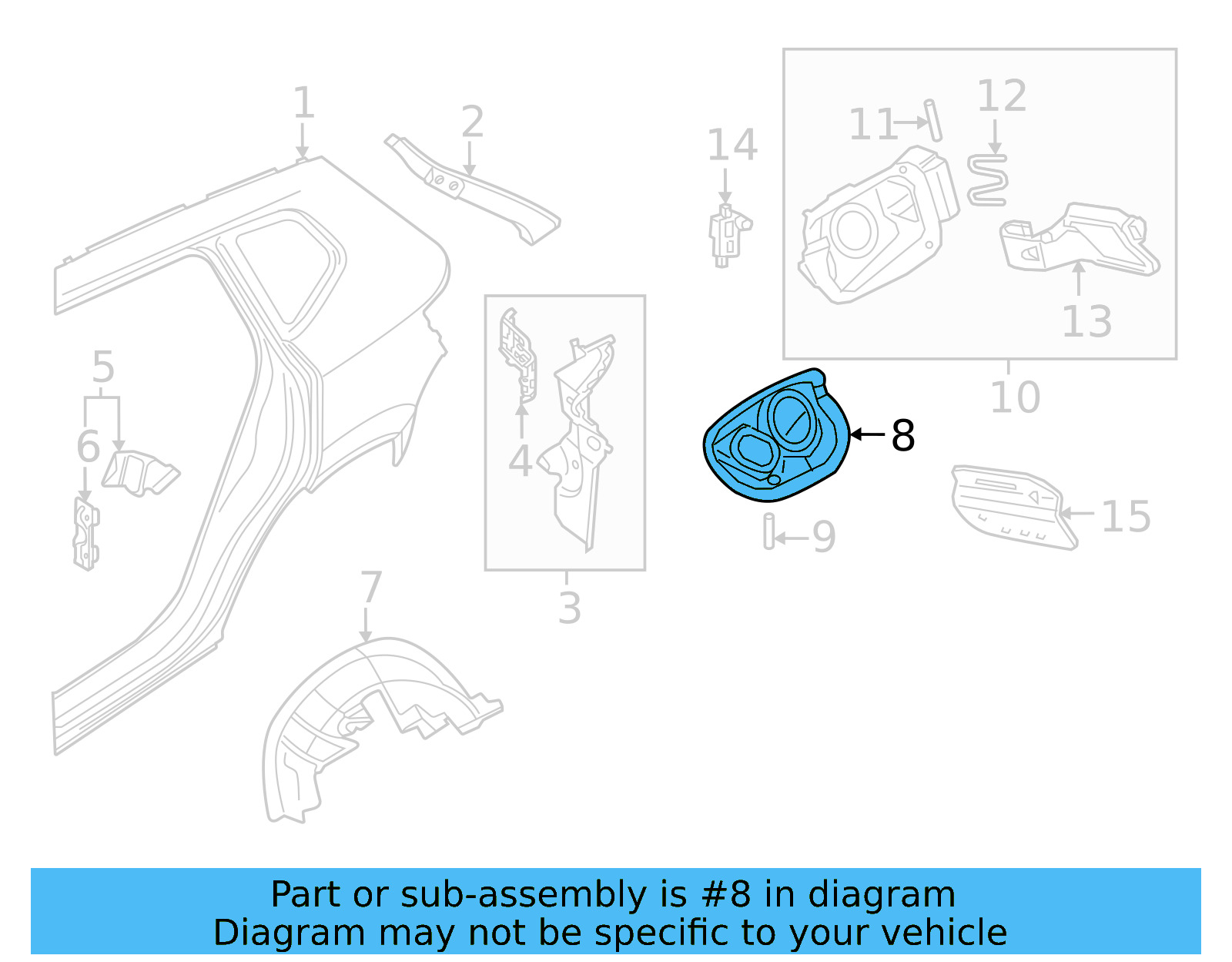 1
2
14
11
12
13
10
5
6
4
3
8
9
15
7

Part or sub-assembly is #8 in diagram
Diagram may not be specific to your vehicle