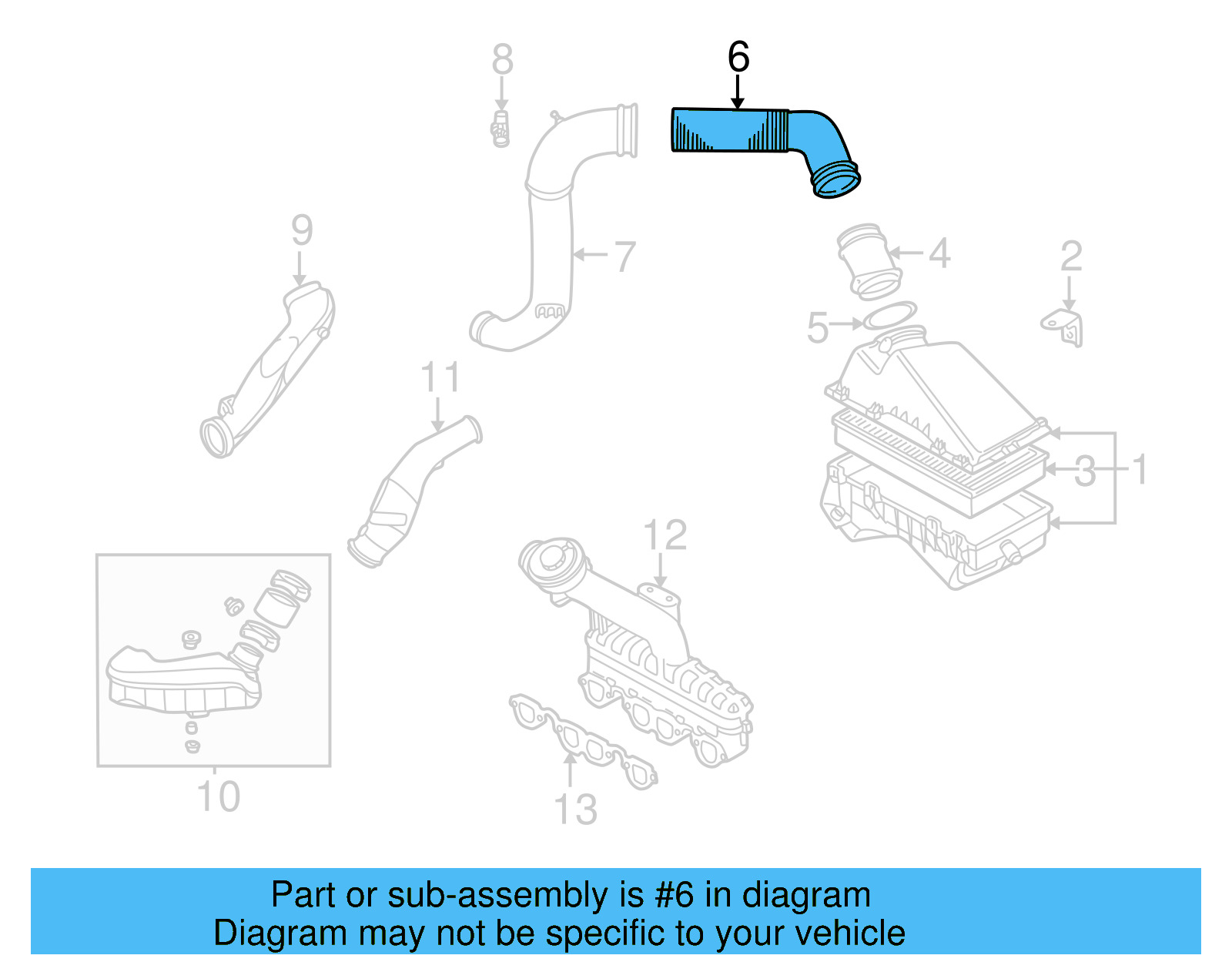 8
6
9
7
4
2
5
11
3
1
12
10
13

Part or sub-assembly is #6 in diagram
Diagram may not be specific to your vehicle