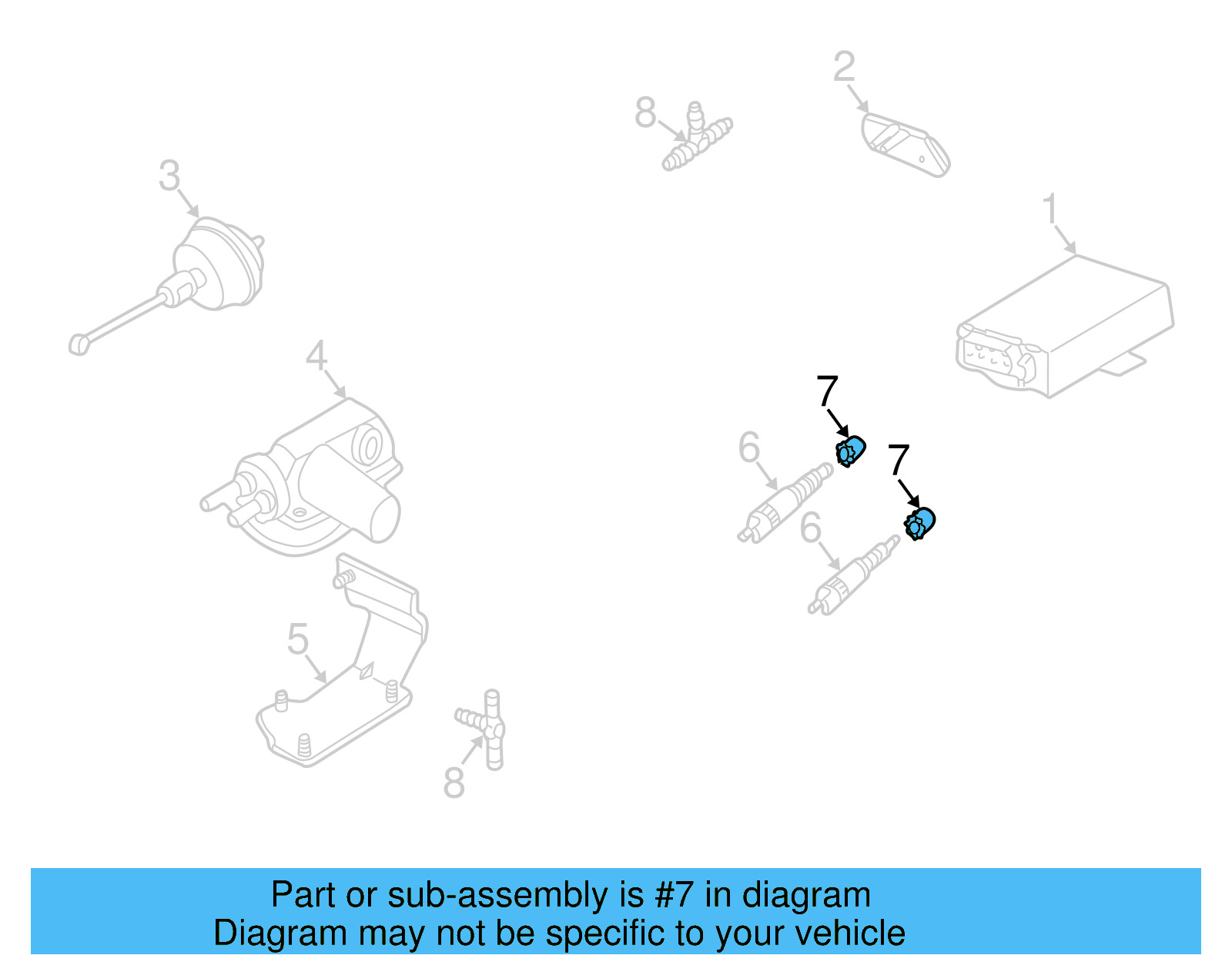 2
8
3
1
4
7
6
7
6
5
8

Part or sub-assembly is #7 in diagram
Diagram may not be specific to your vehicle