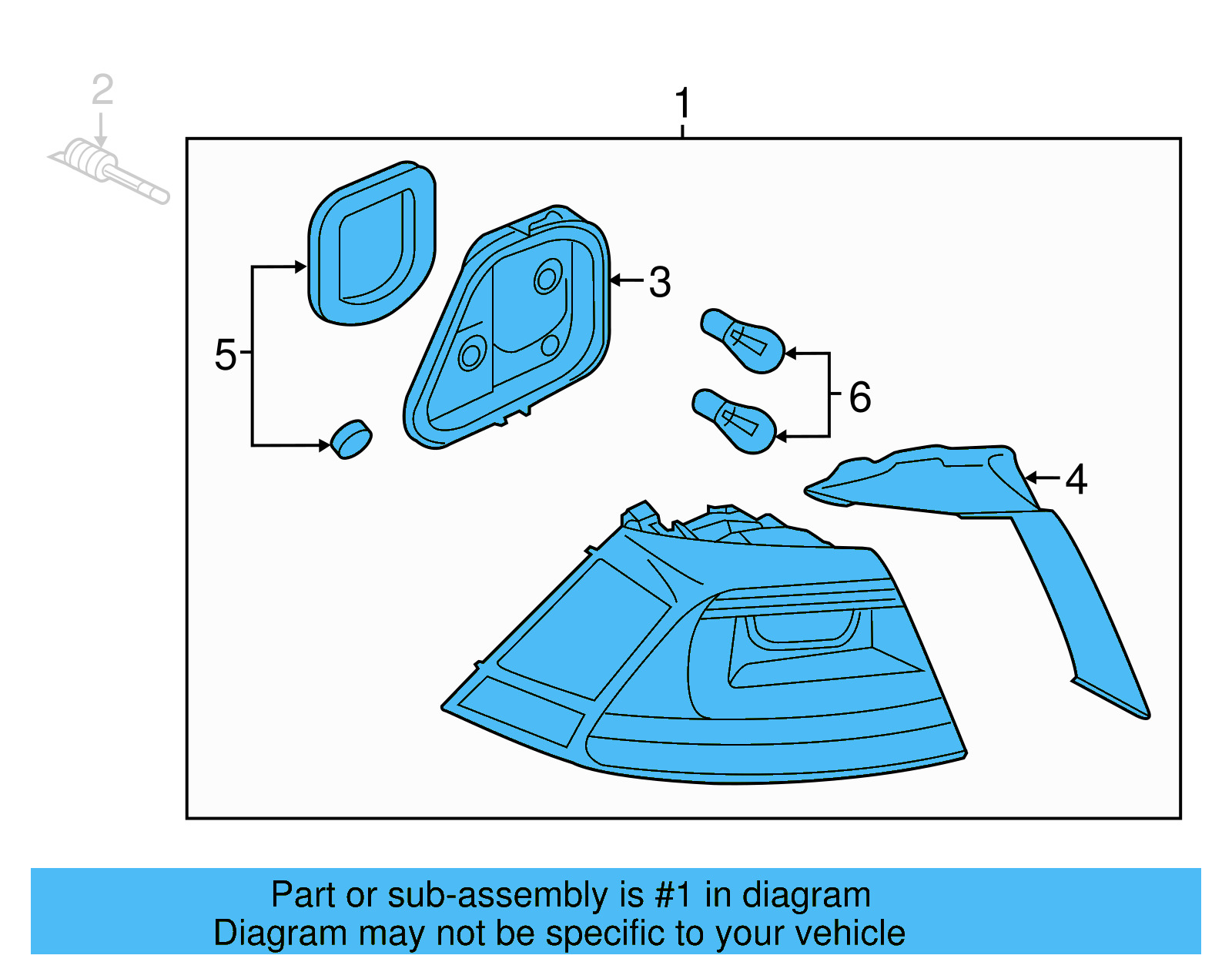 2

1

3

5

6

4

Part or sub-assembly is #1 in diagram
Diagram may not be specific to your vehicle