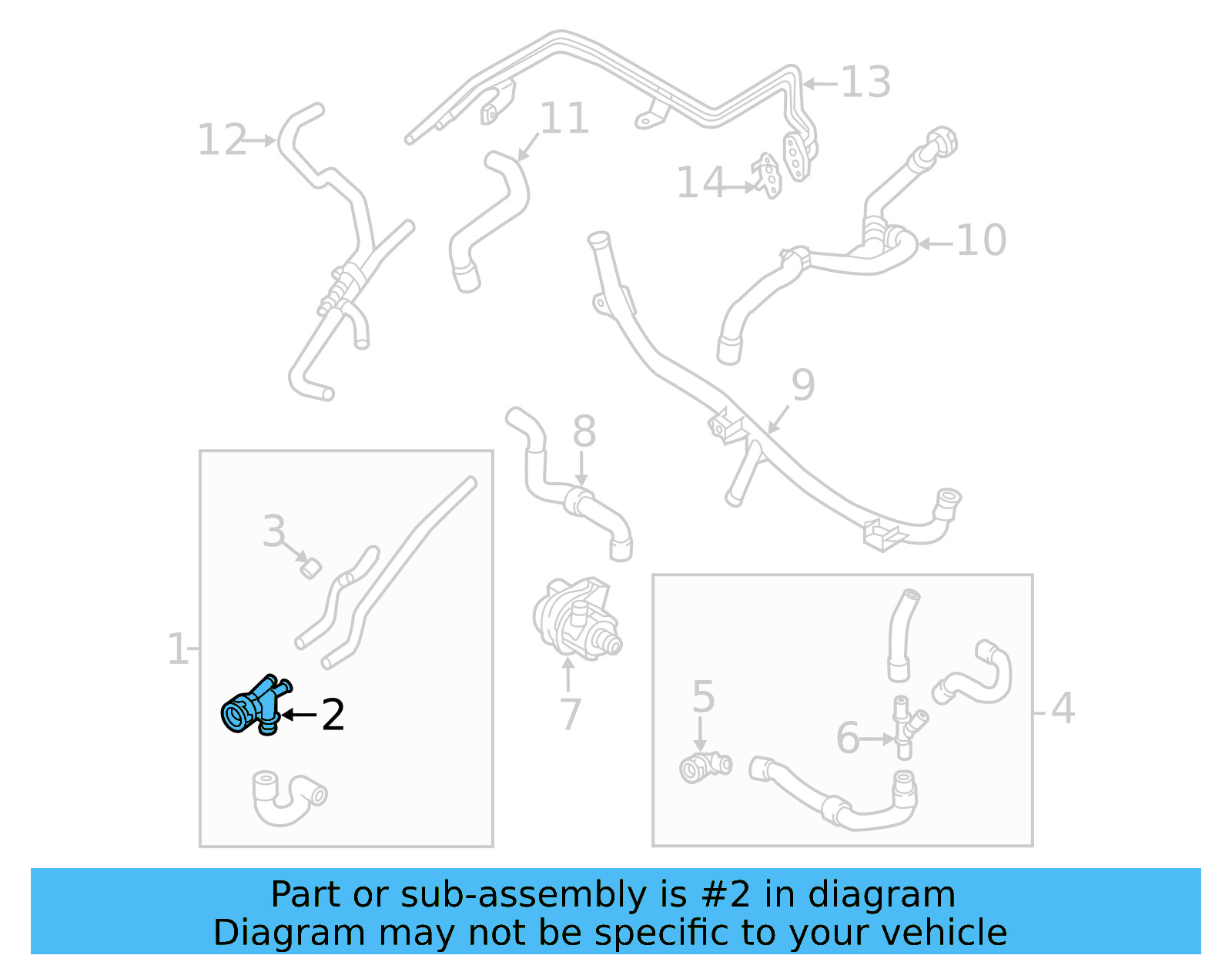 13
12
11
14
10
9
8
3
1
2
7
5
6
4
Part or sub-assembly is #2 in diagram
Diagram may not be specific to your vehicle