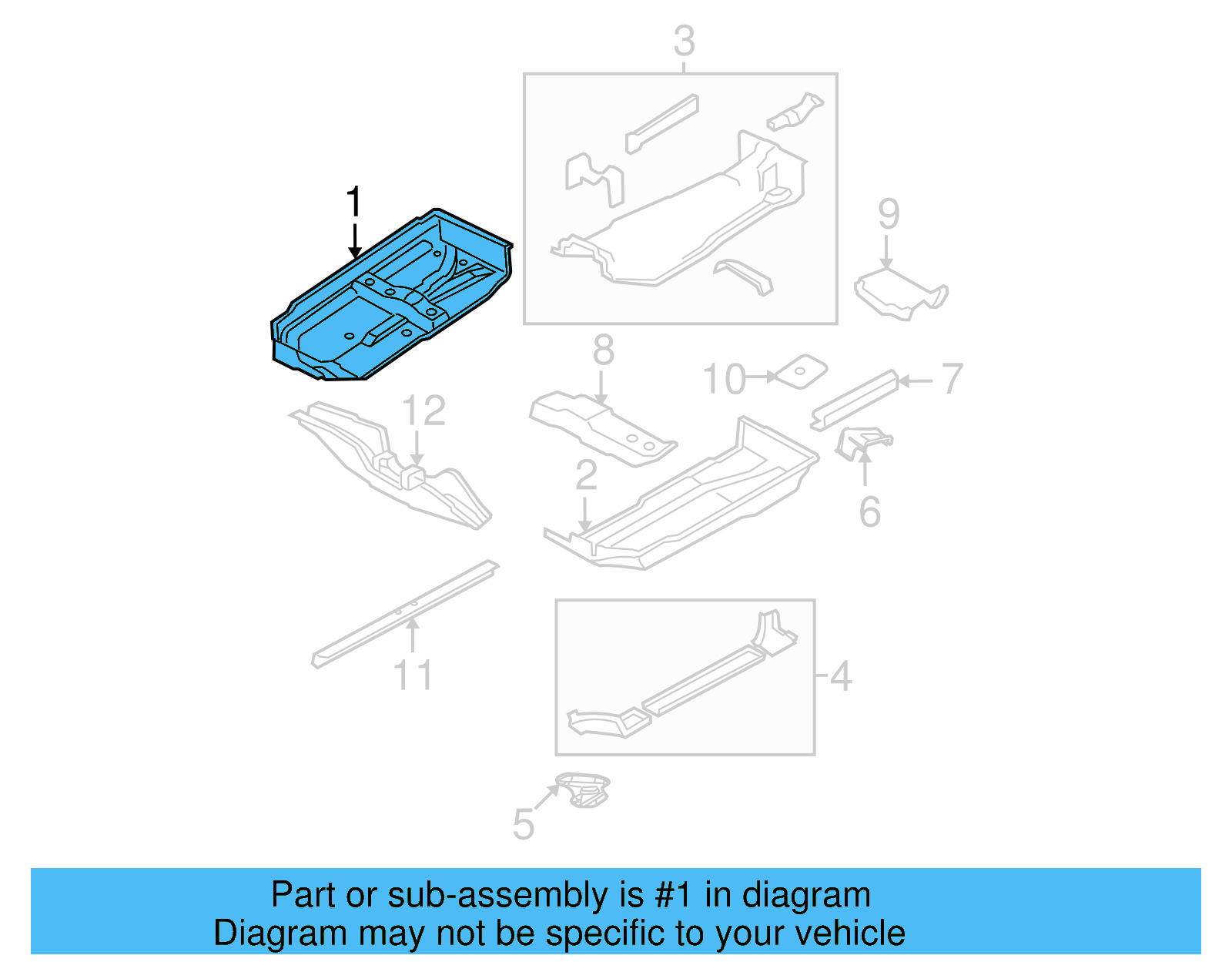 3

1

9

8

10

7

12

2

6

11

4

5

Part or sub-assembly is #1 in diagram
Diagram may not be specific to your vehicle