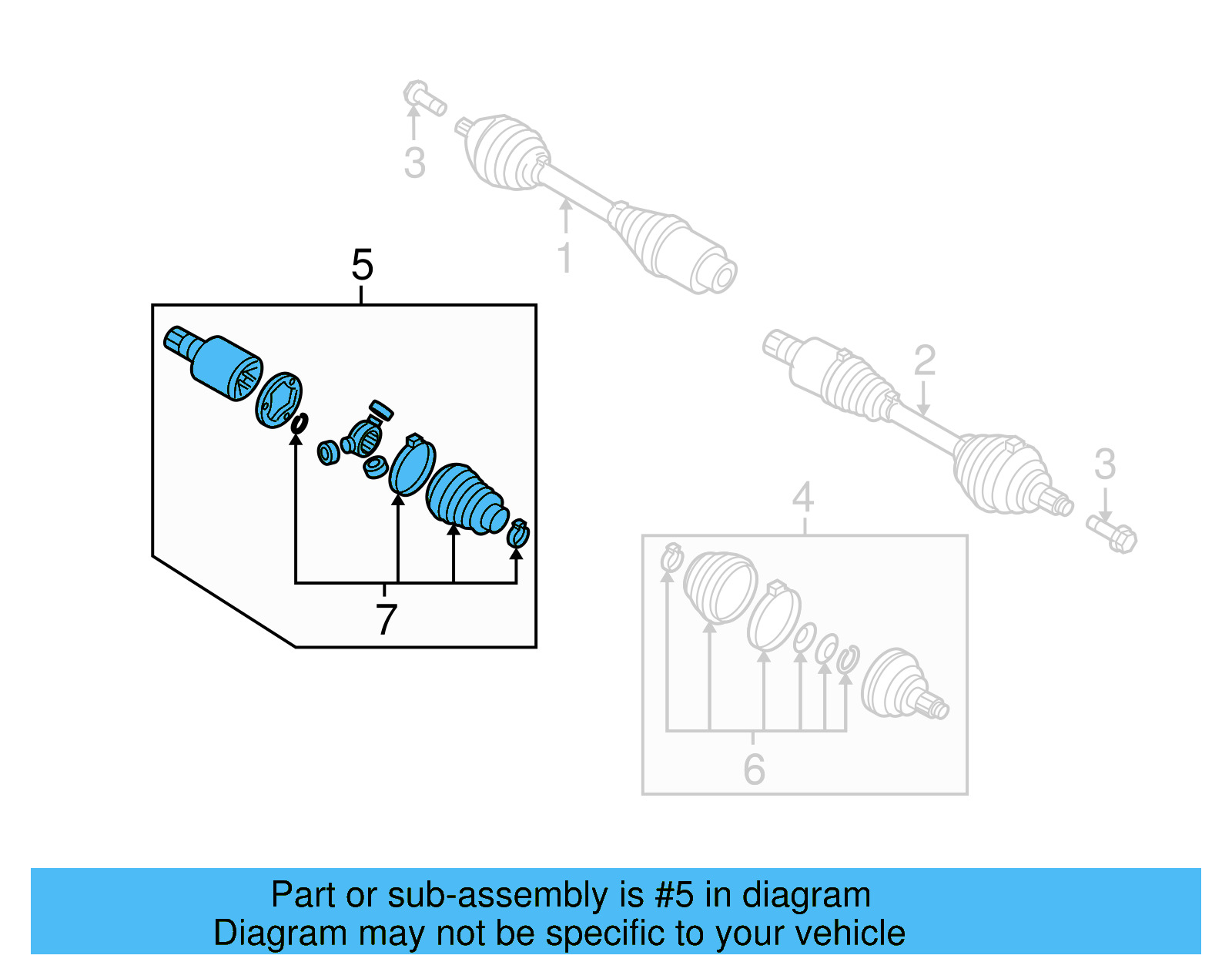 3
1
5
2
3
4
7
6

Part or sub-assembly is #5 in diagram
Diagram may not be specific to your vehicle