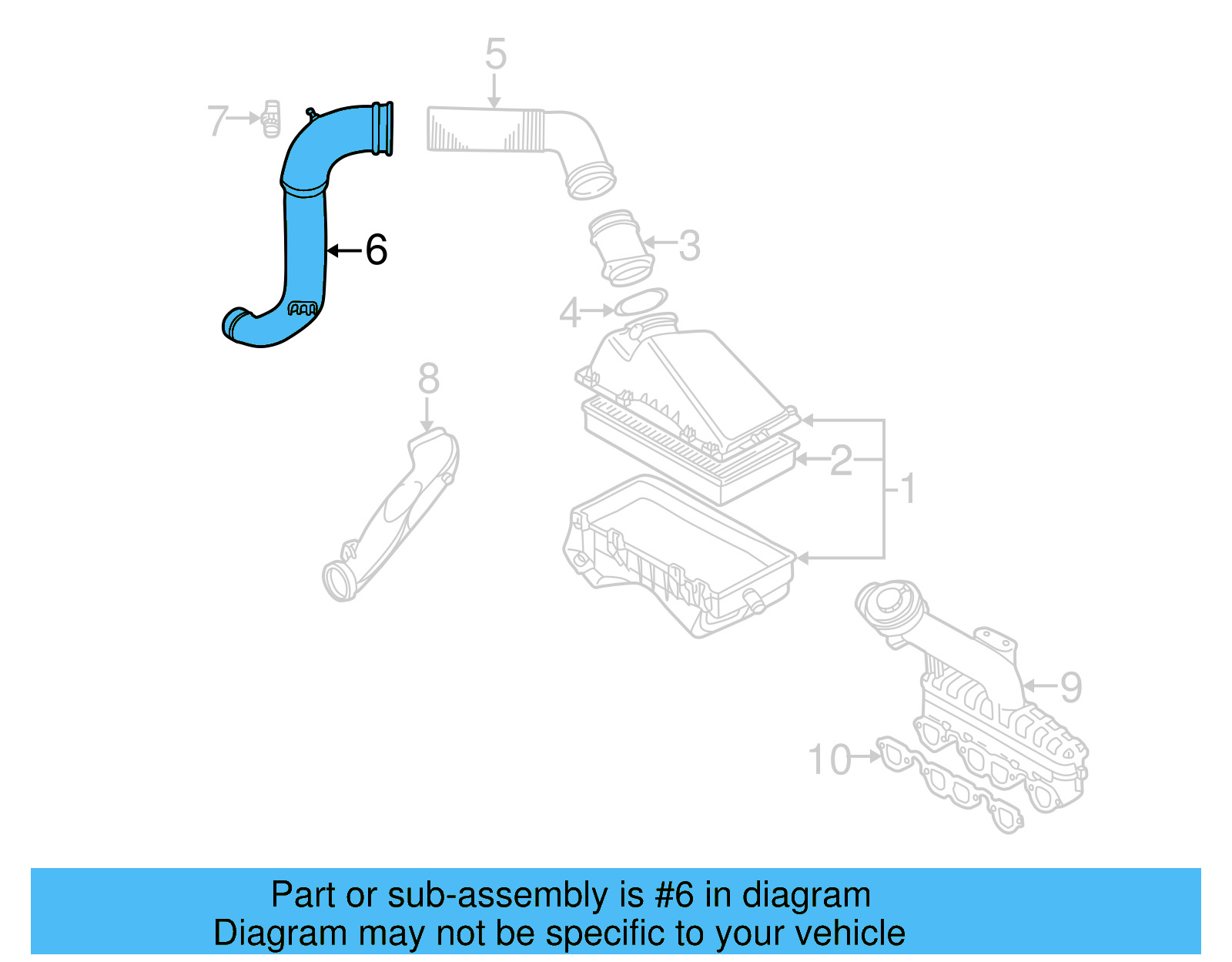 5
7
6
3
4
8
2
1
9
10

Part or sub-assembly is #6 in diagram
Diagram may not be specific to your vehicle