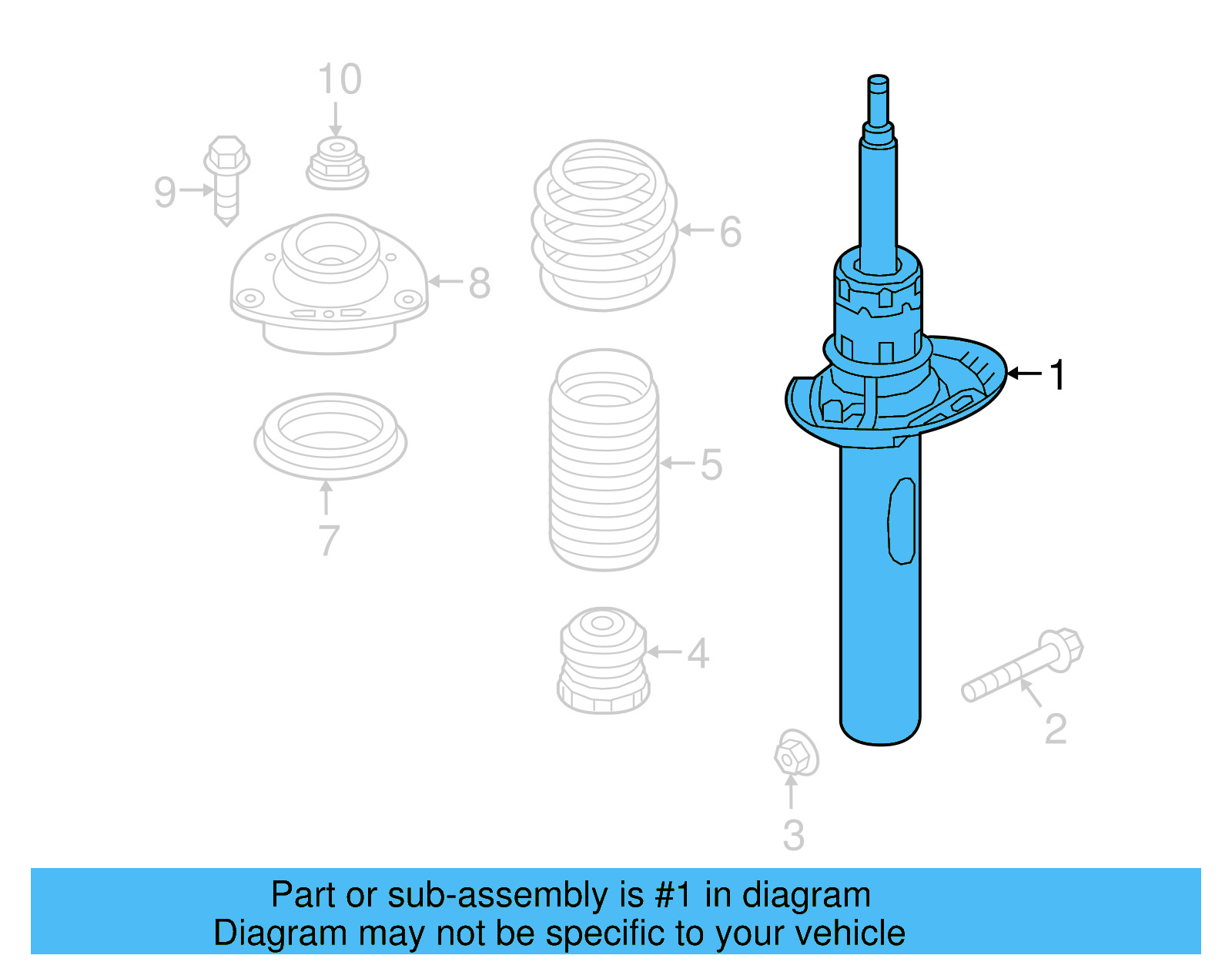 10

9

6

8

1

5

7

4

2

3

Part or sub-assembly is #1 in diagram
Diagram may not be specific to your vehicle