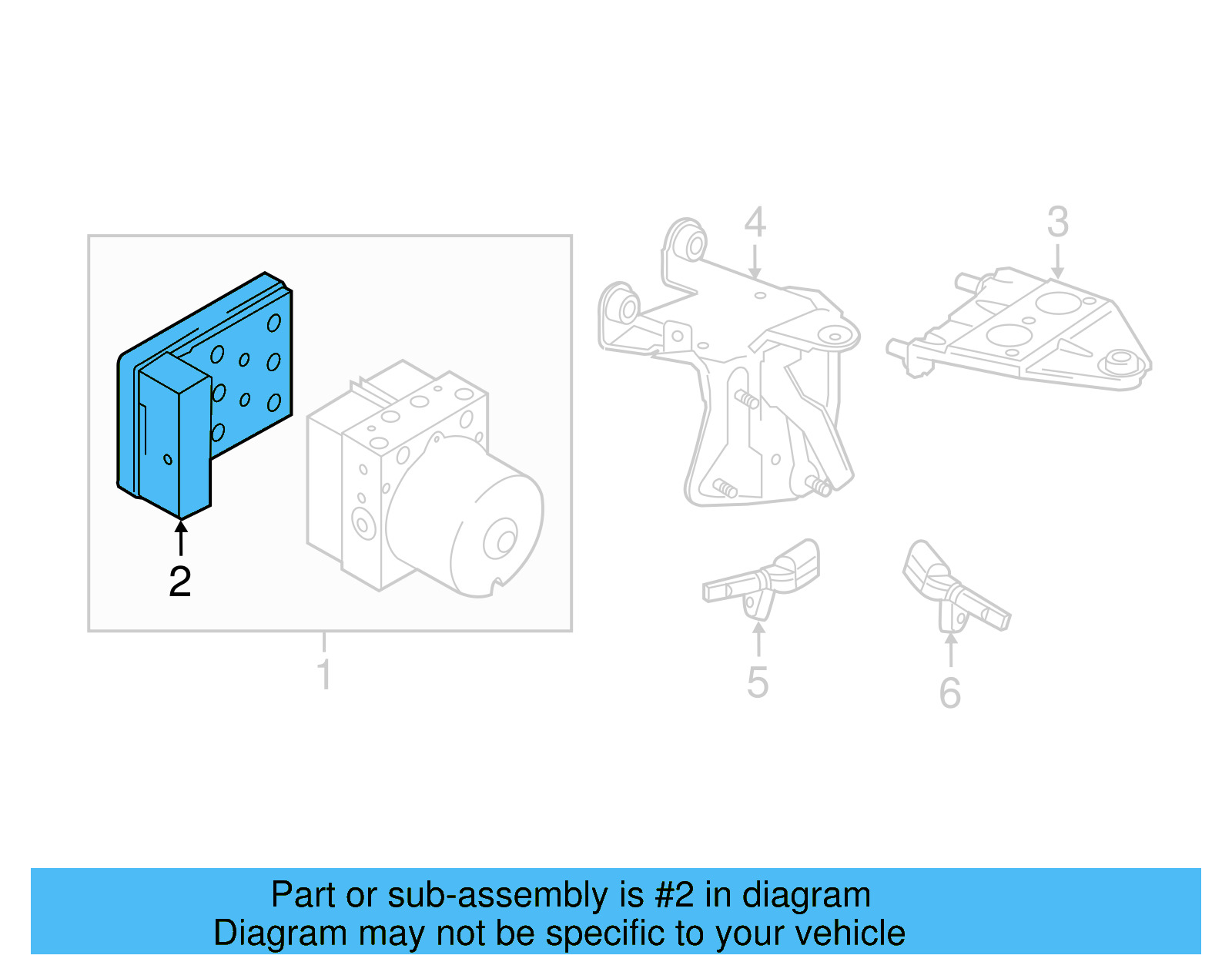 4
3
2
1
5
6

Part or sub-assembly is #2 in diagram
Diagram may not be specific to your vehicle