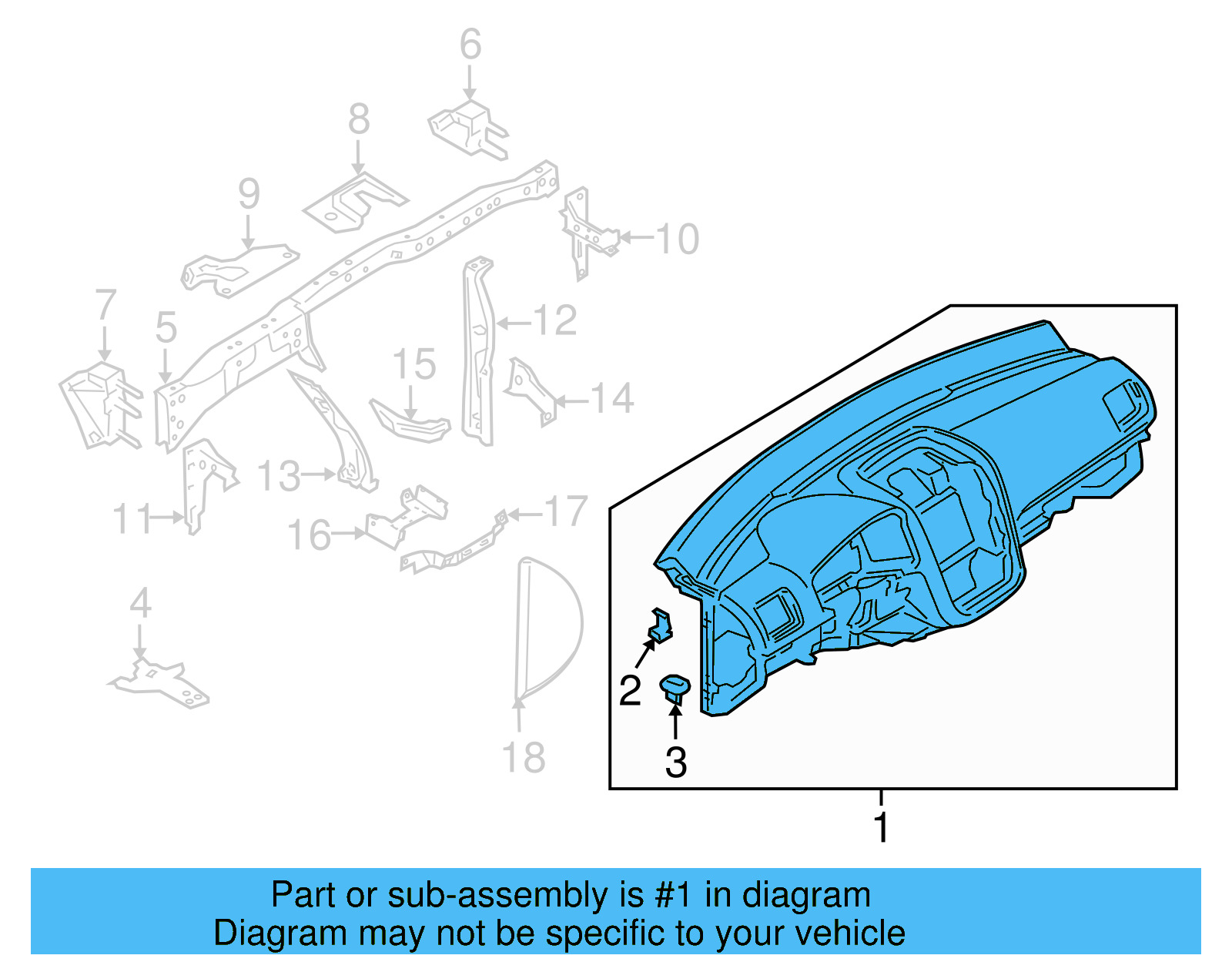 6
8
9
10
7
5
12
15
14
13
11
16
17
4
18
2
3
1

Part or sub-assembly is #1 in diagram
Diagram may not be specific to your vehicle