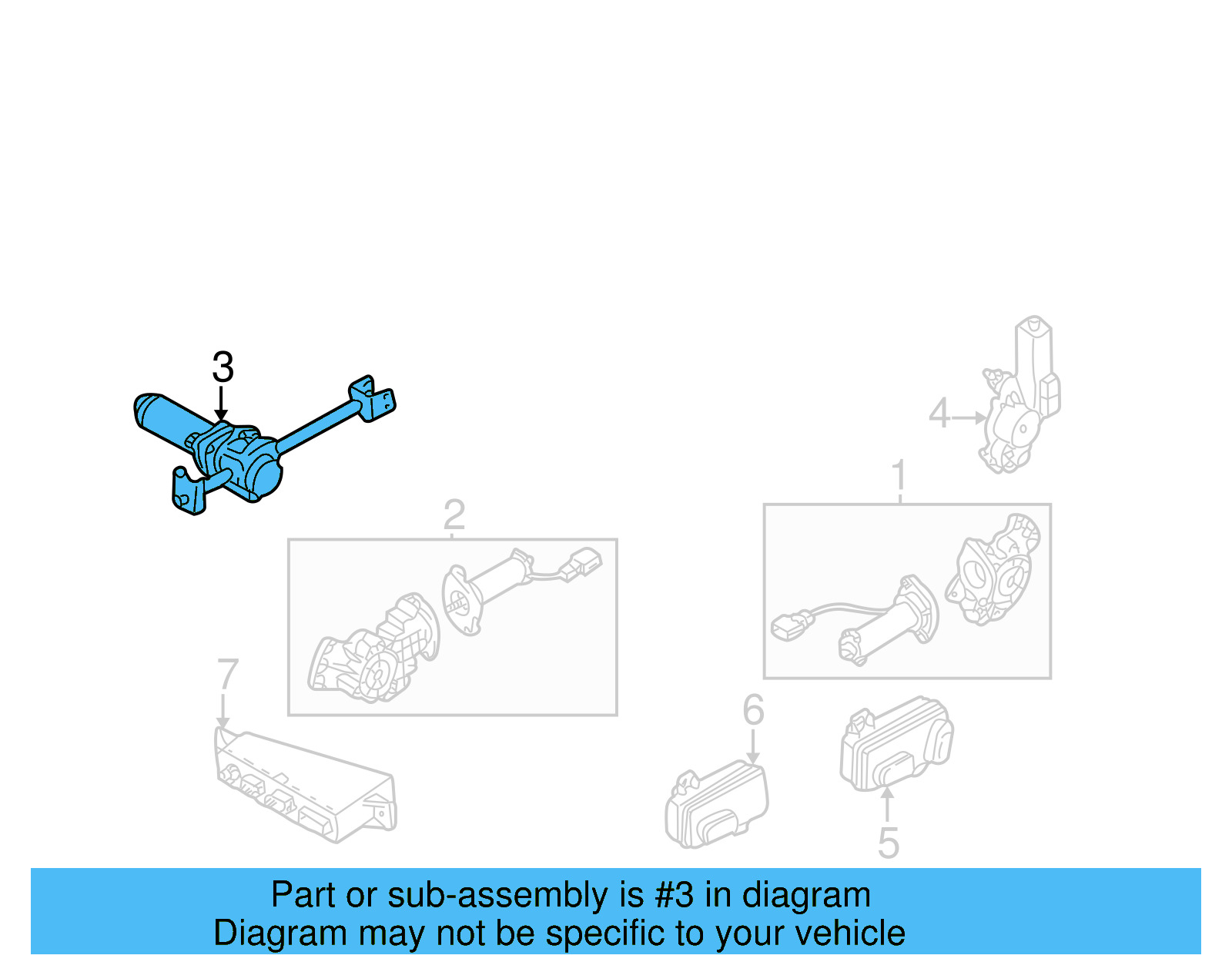 3

4

1

2

7

6

5

Part or sub-assembly is #3 in diagram
Diagram may not be specific to your vehicle