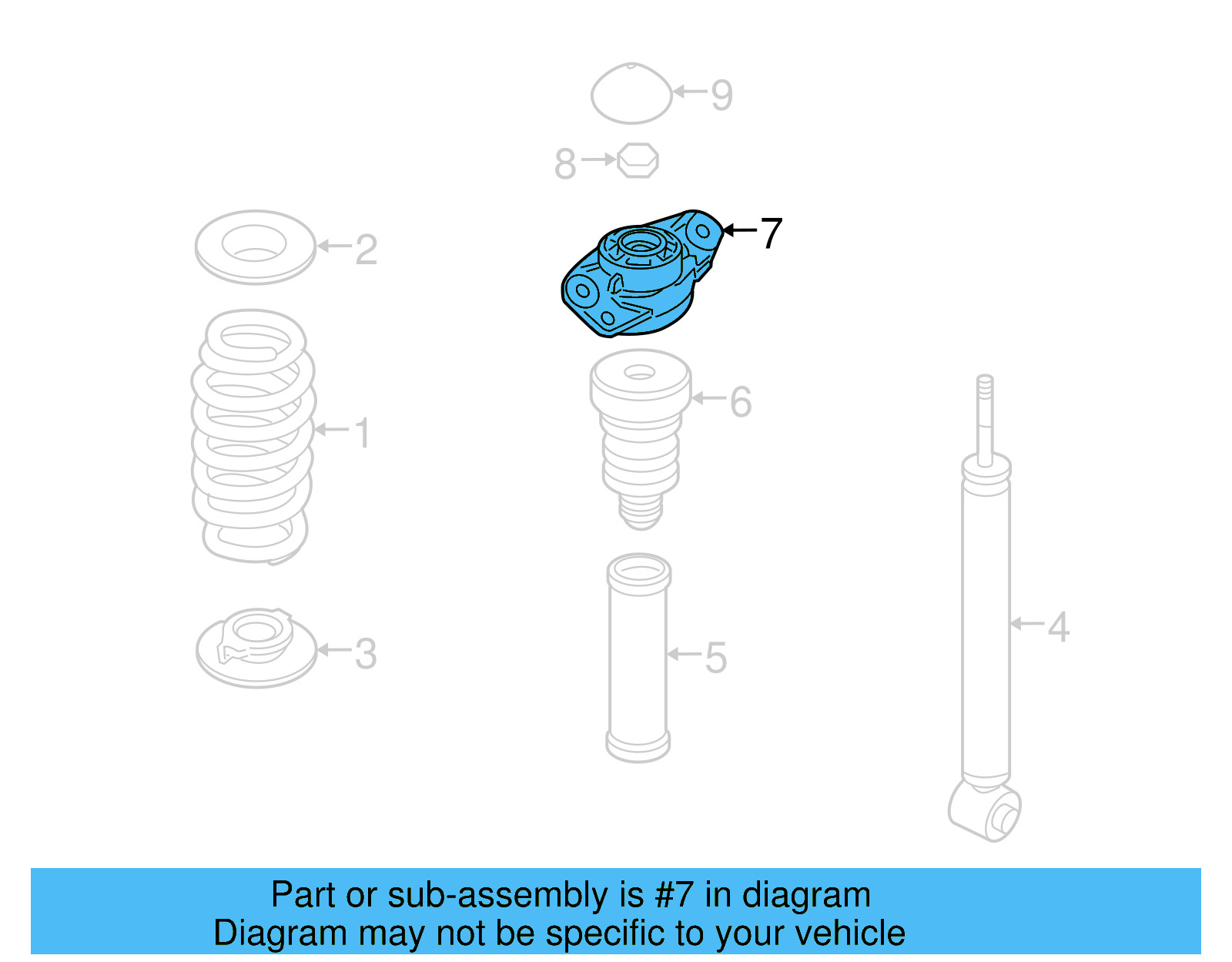 9
8
7
2
6
1
4
3
5

Part or sub-assembly is #7 in diagram
Diagram may not be specific to your vehicle