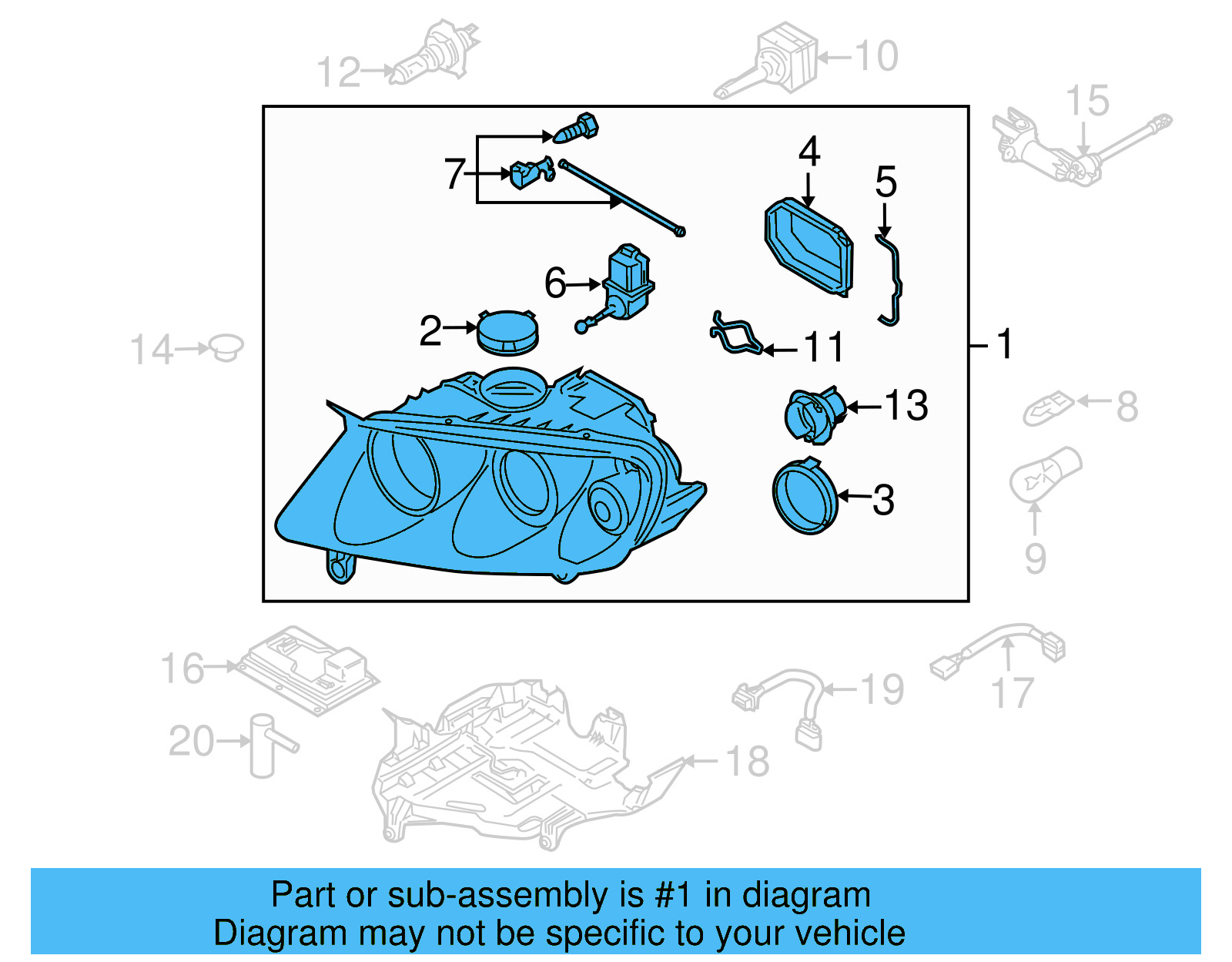 12
10
15
7
4
5
6
2
11
1
14
13
8
3
9
16
19
17
20
18

Part or sub-assembly is #1 in diagram
Diagram may not be specific to your vehicle