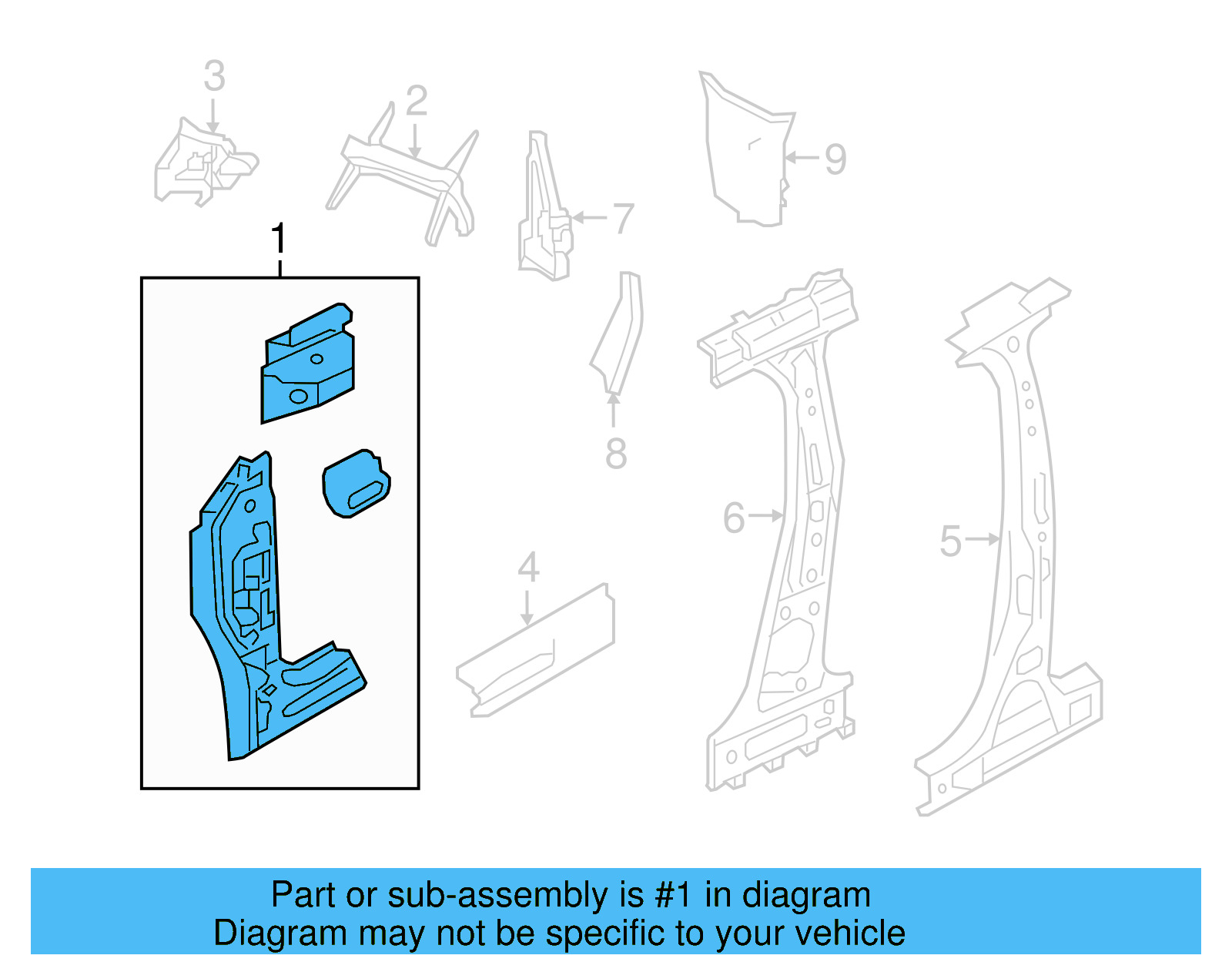 3
2
9
7
1
8
6
5
4

Part or sub-assembly is #1 in diagram
Diagram may not be specific to your vehicle