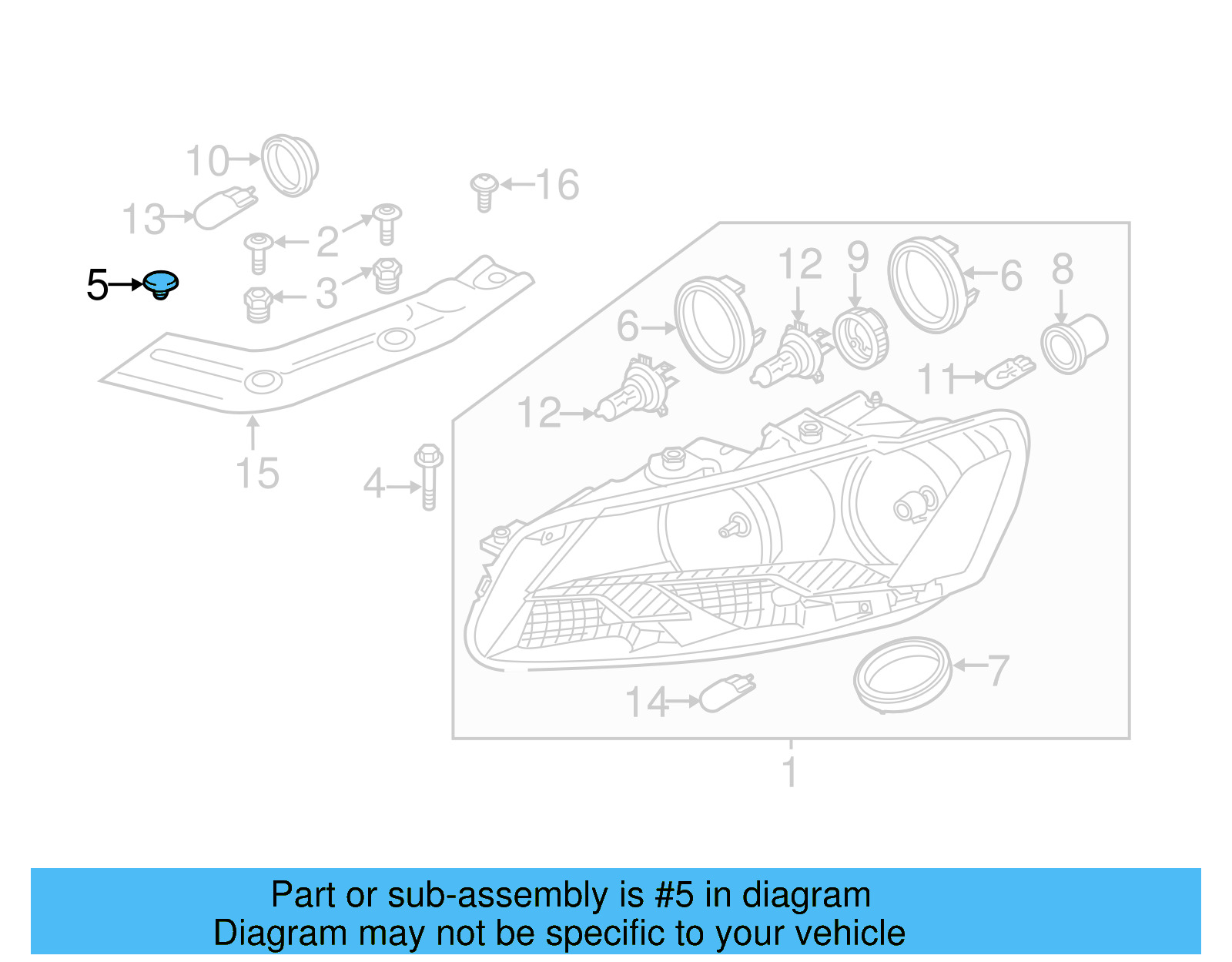 10
16
13
2
5
3
12
9
6
8
6
11
12
15
4
7
14
1

Part or sub-assembly is #5 in diagram
Diagram may not be specific to your vehicle