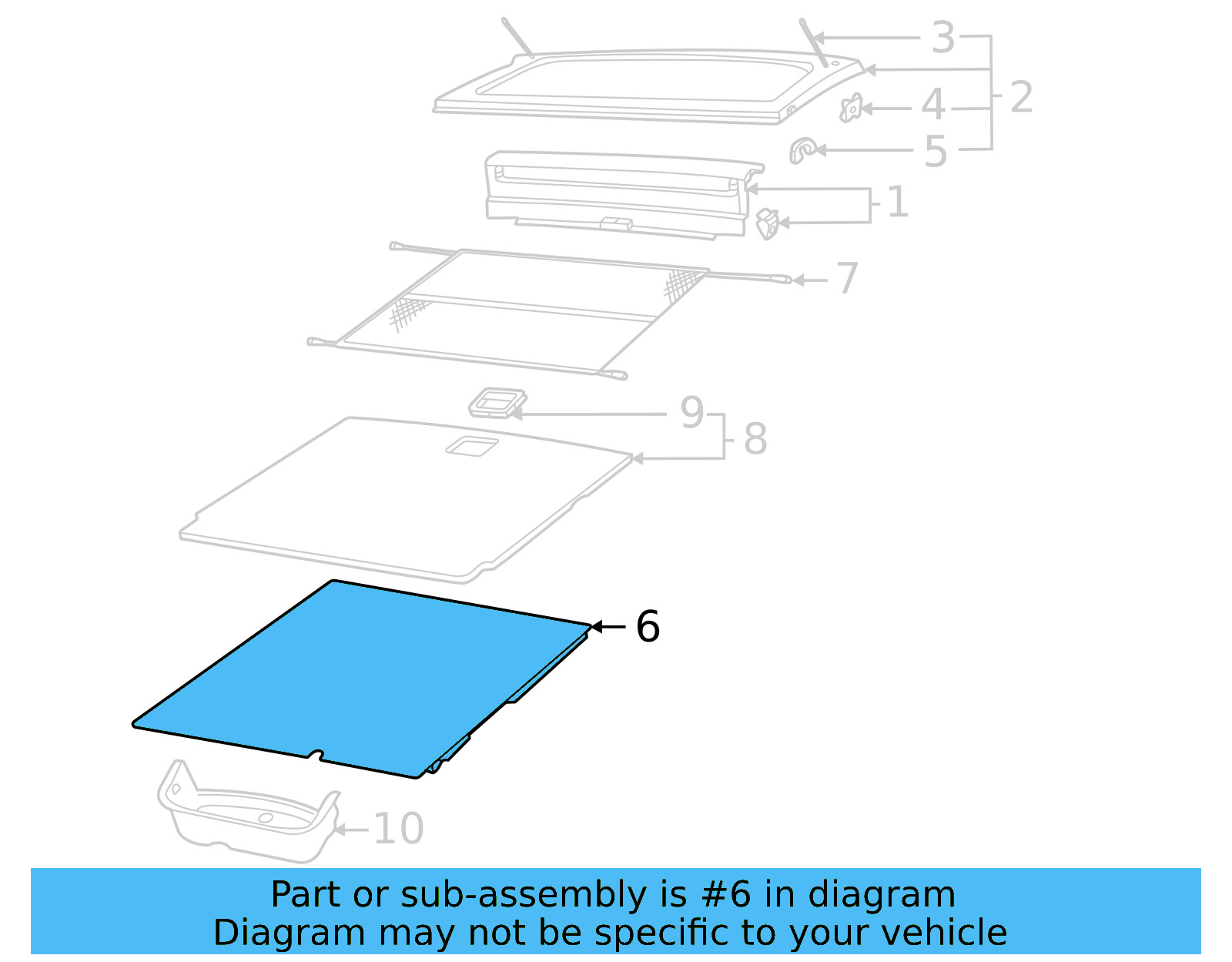 3
2
4
5
1
7
9
8
6
10

Part or sub-assembly is #6 in diagram
Diagram may not be specific to your vehicle