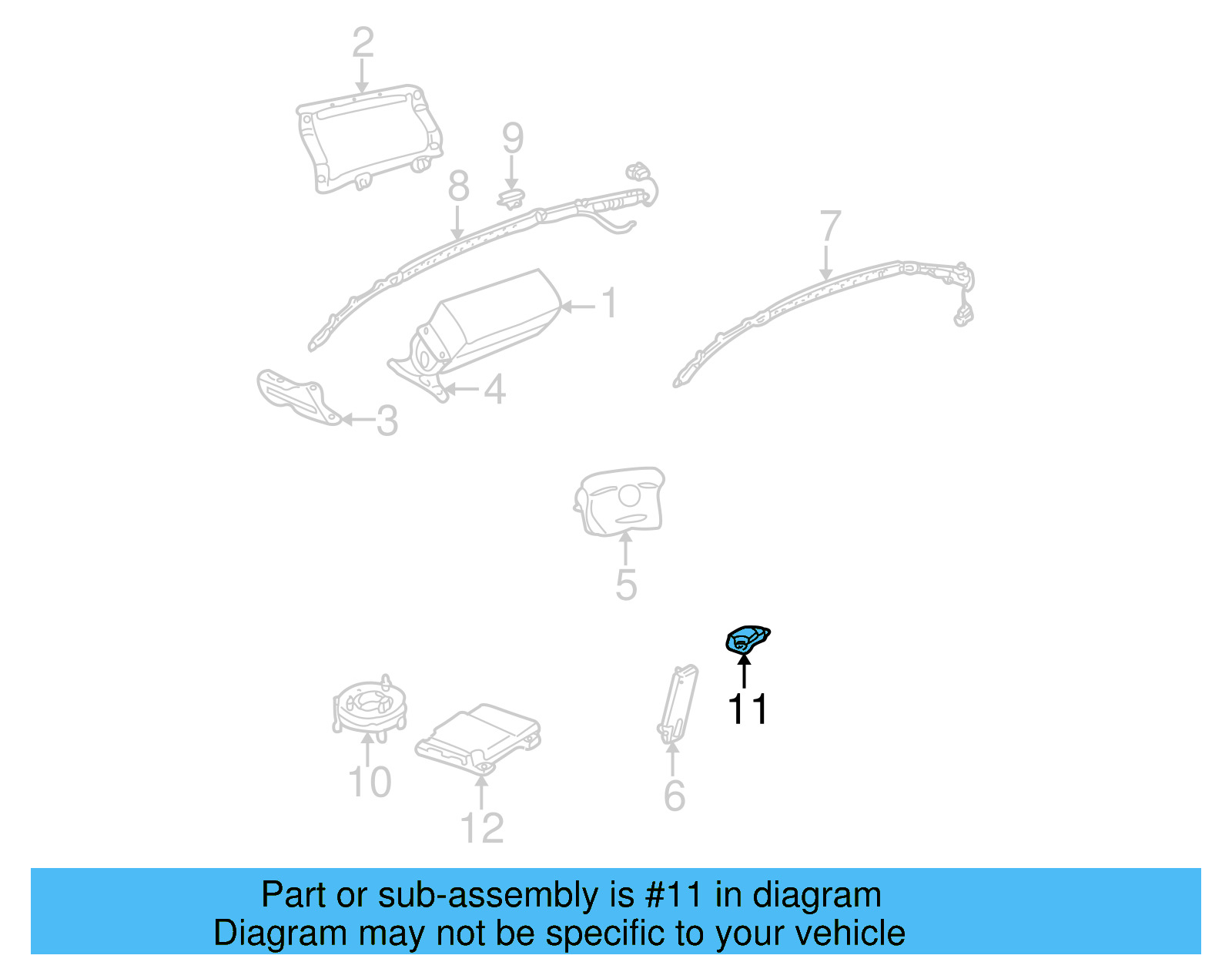 2

9

8

7

1

4

3

5

11

10

12

6

Part or sub-assembly is #11 in diagram
Diagram may not be specific to your vehicle