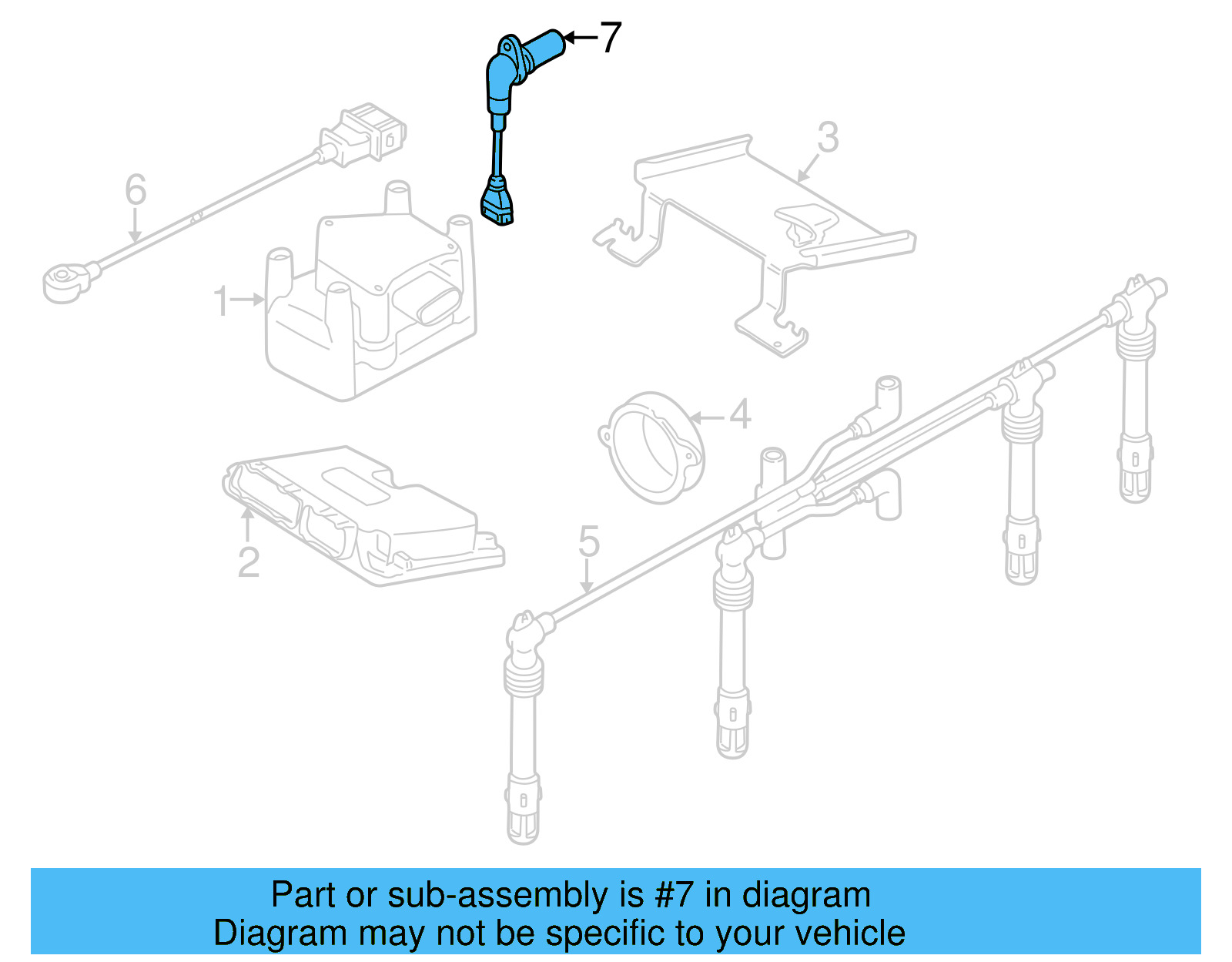 7
3
6
1
4
2
5

Part or sub-assembly is #7 in diagram
Diagram may not be specific to your vehicle