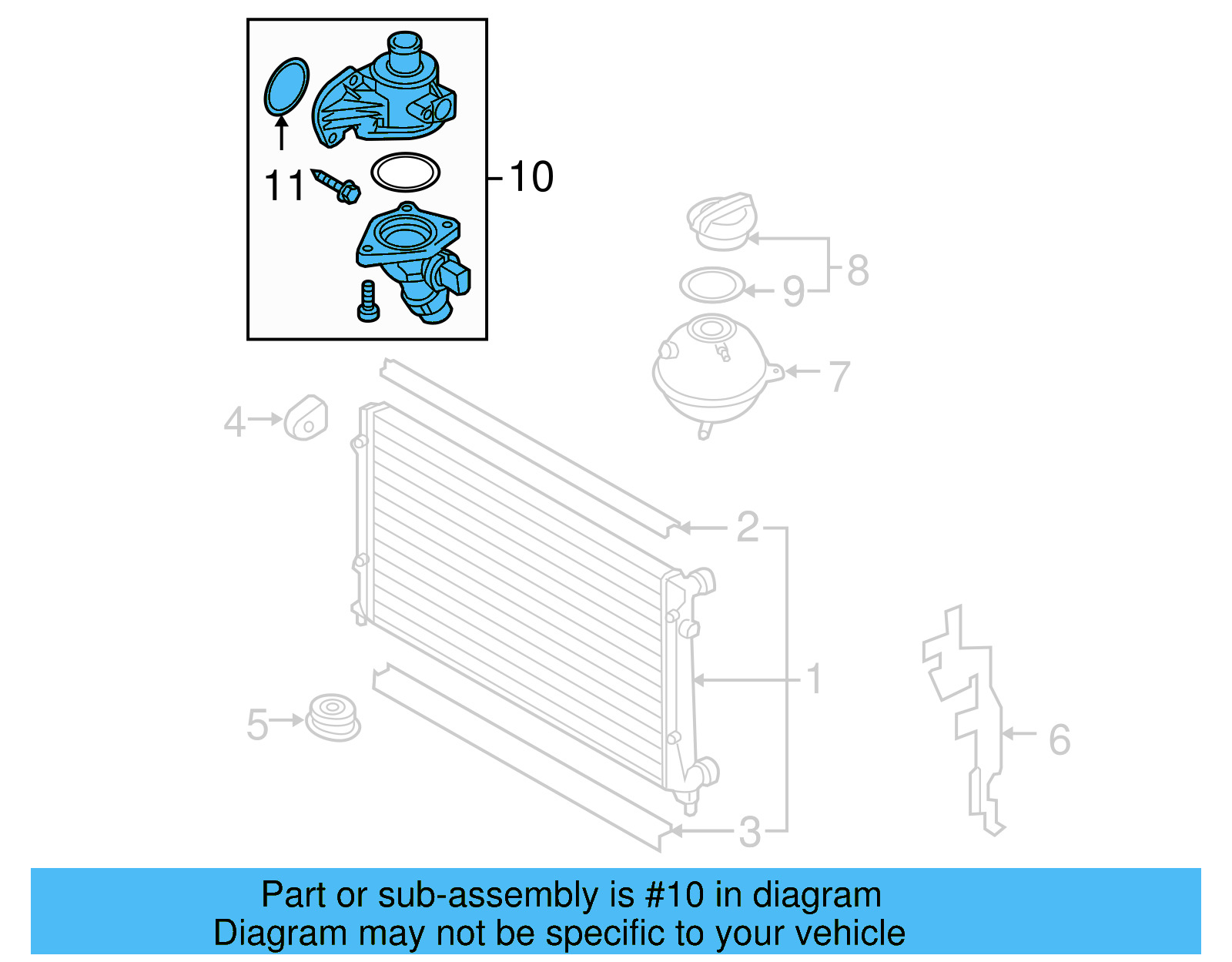 11
10
8
9
7
4
2
1
5
6
3

Part or sub-assembly is #10 in diagram
Diagram may not be specific to your vehicle