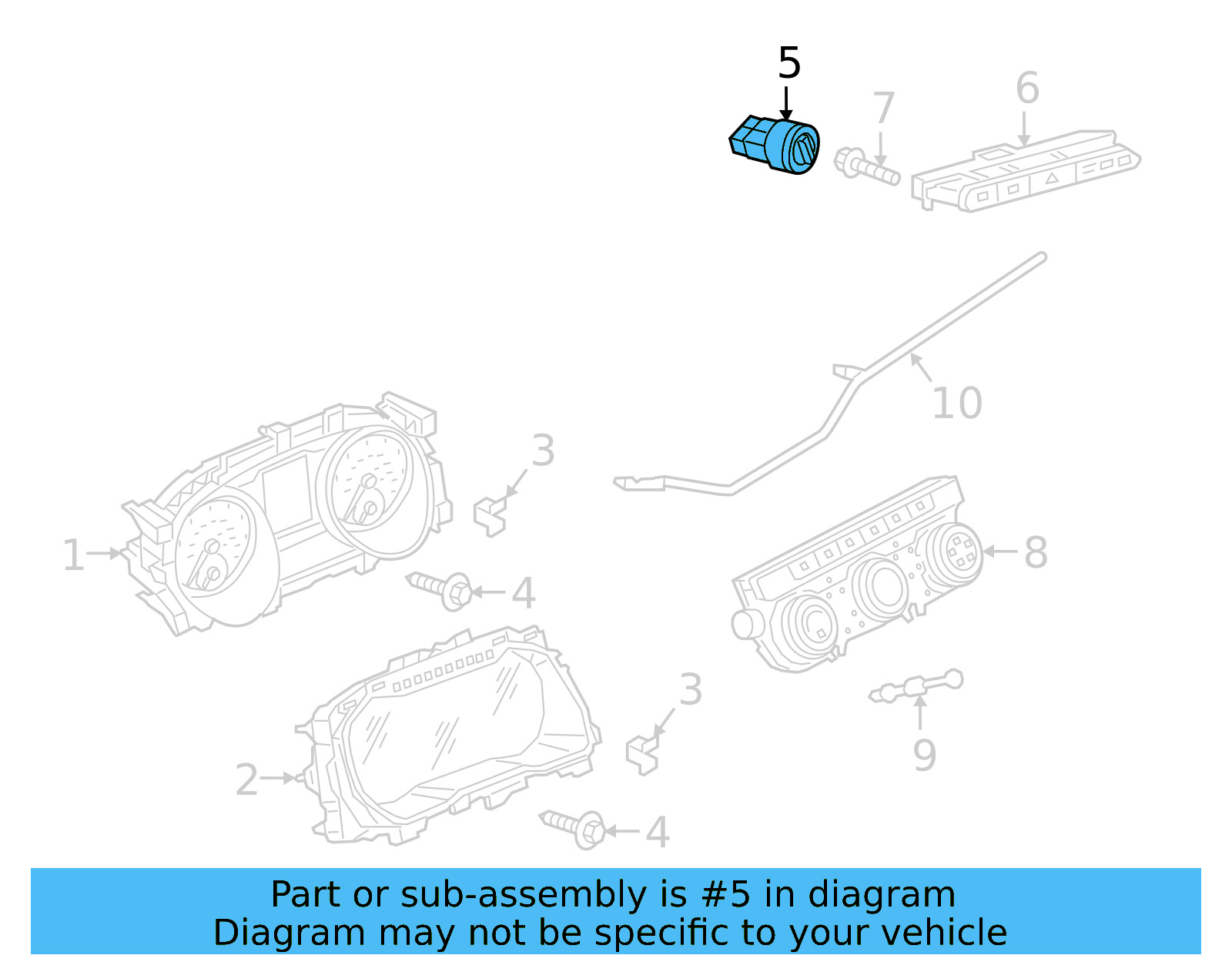 5
7
6
10
3
1
4
8
3
9
2
4

Part or sub-assembly is #5 in diagram
Diagram may not be specific to your vehicle