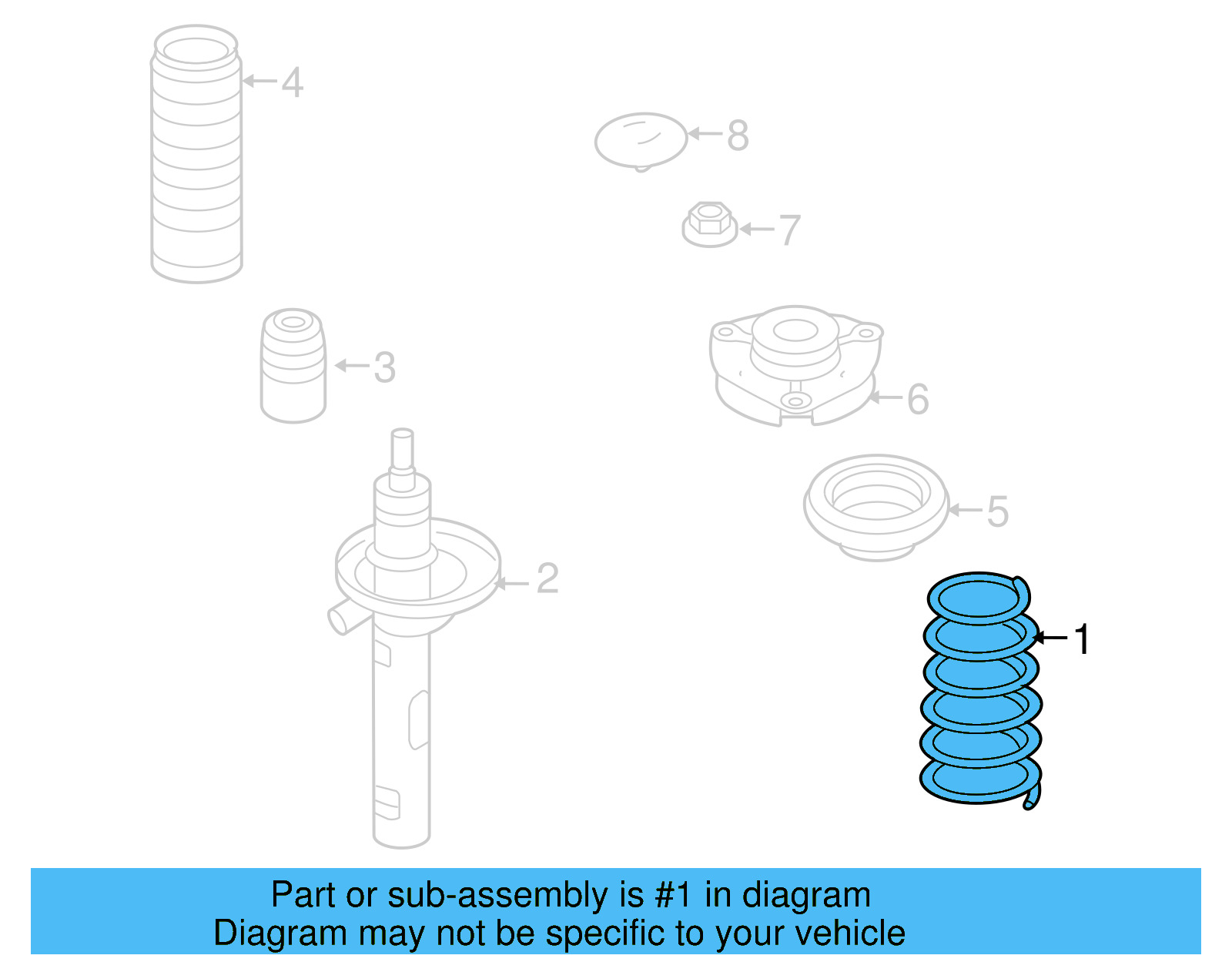 4
8
7
3
6
5
2
1

Part or sub-assembly is #1 in diagram
Diagram may not be specific to your vehicle