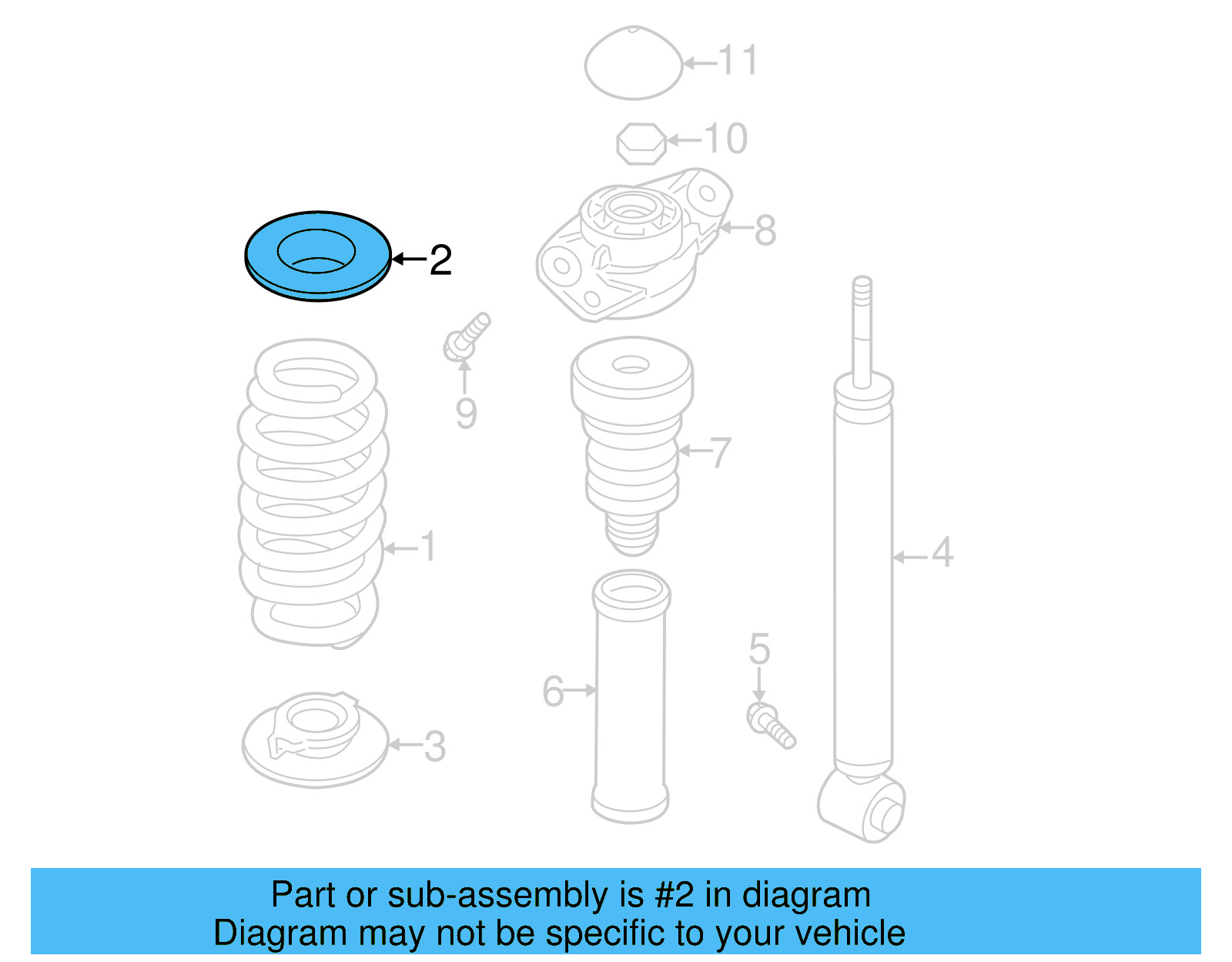 11
10
8
2
9
7
1
4
5
6
3

Part or sub-assembly is #2 in diagram
Diagram may not be specific to your vehicle