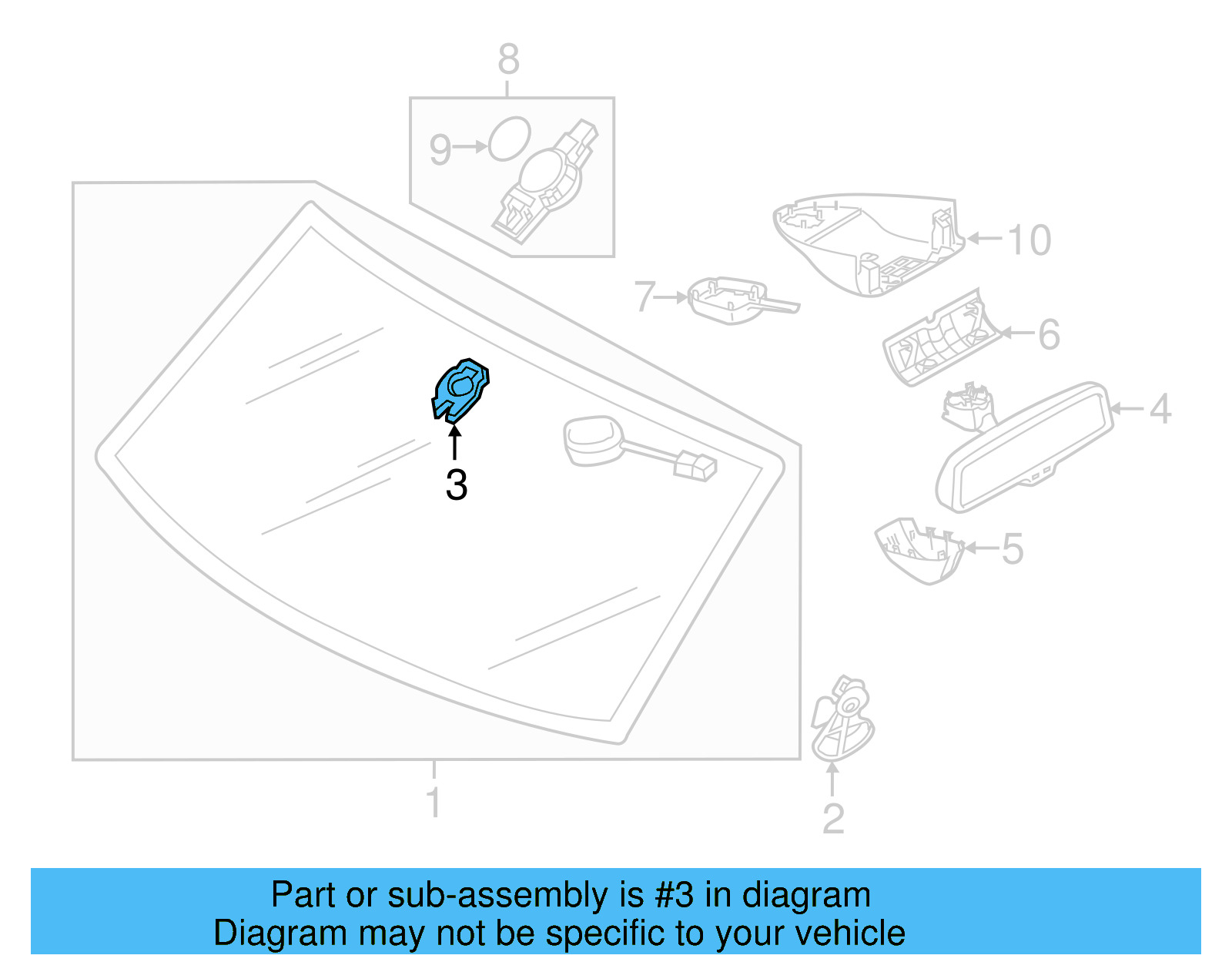 8
9
10
7
6
4
3
5
1
2

Part or sub-assembly is #3 in diagram
Diagram may not be specific to your vehicle