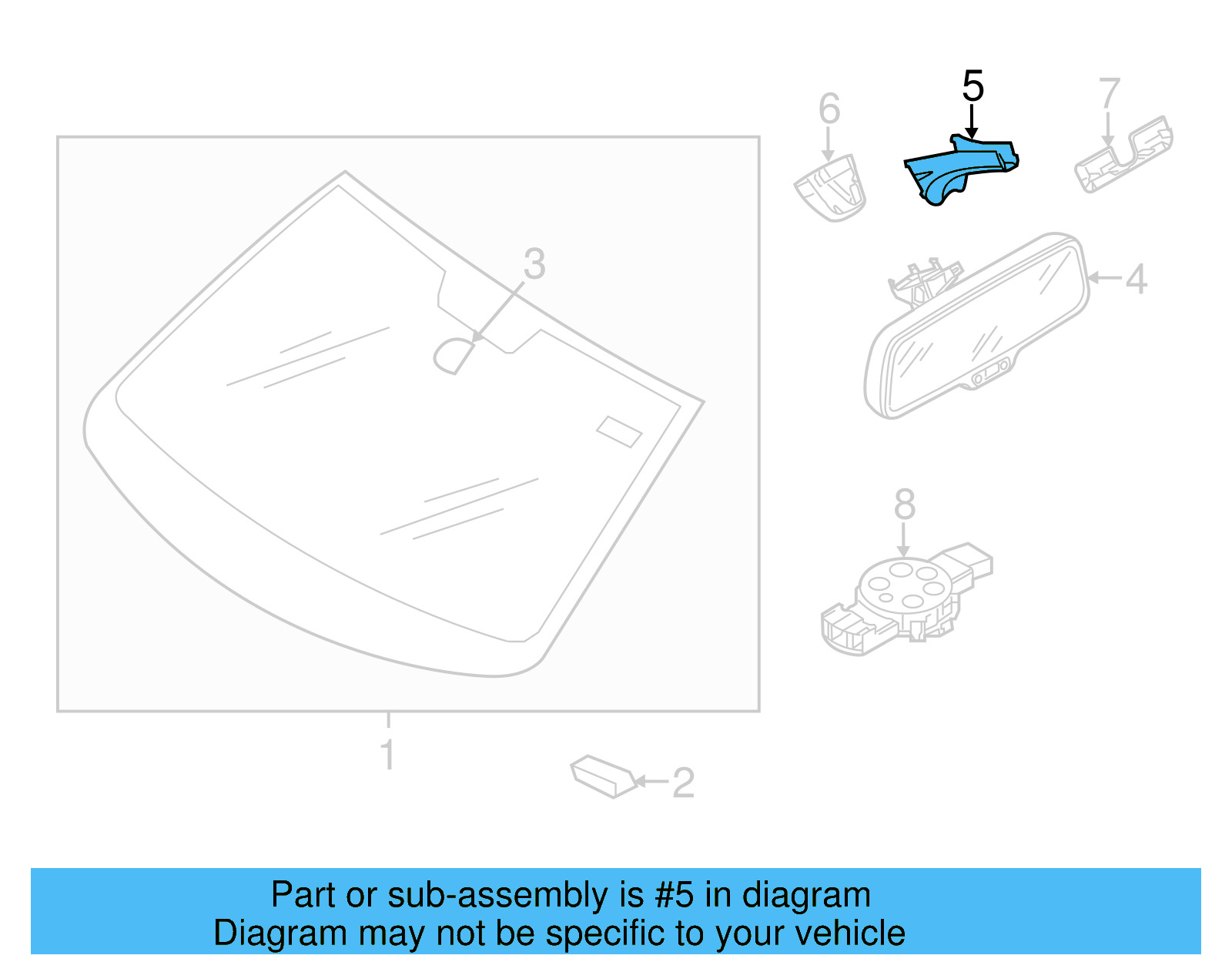 6
5
7
3
4
8
1
2

Part or sub-assembly is #5 in diagram
Diagram may not be specific to your vehicle